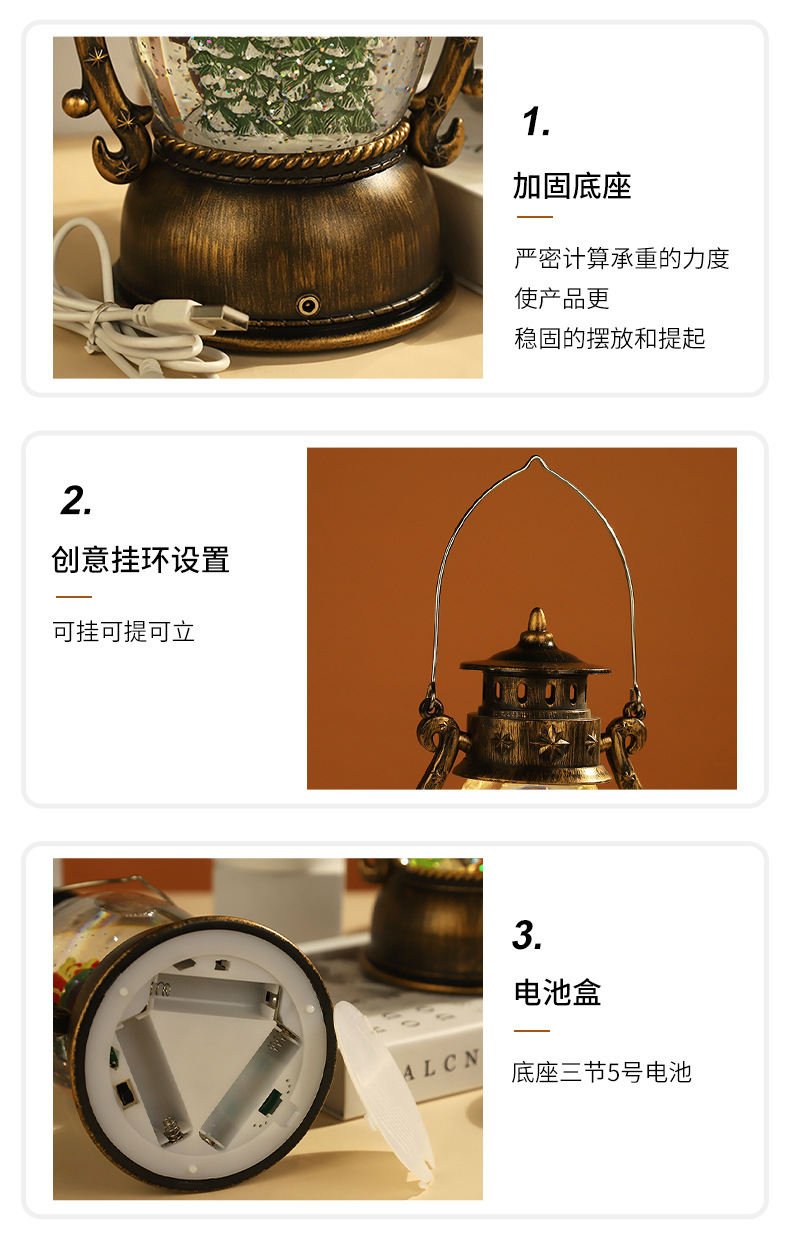 1.

加固底座

严密计算承重的力度
使产品更
稳固的摆放和提起

2.

创意挂环设置

可挂可提可立

3.

电池盒

底座三节5号电池

ALCN