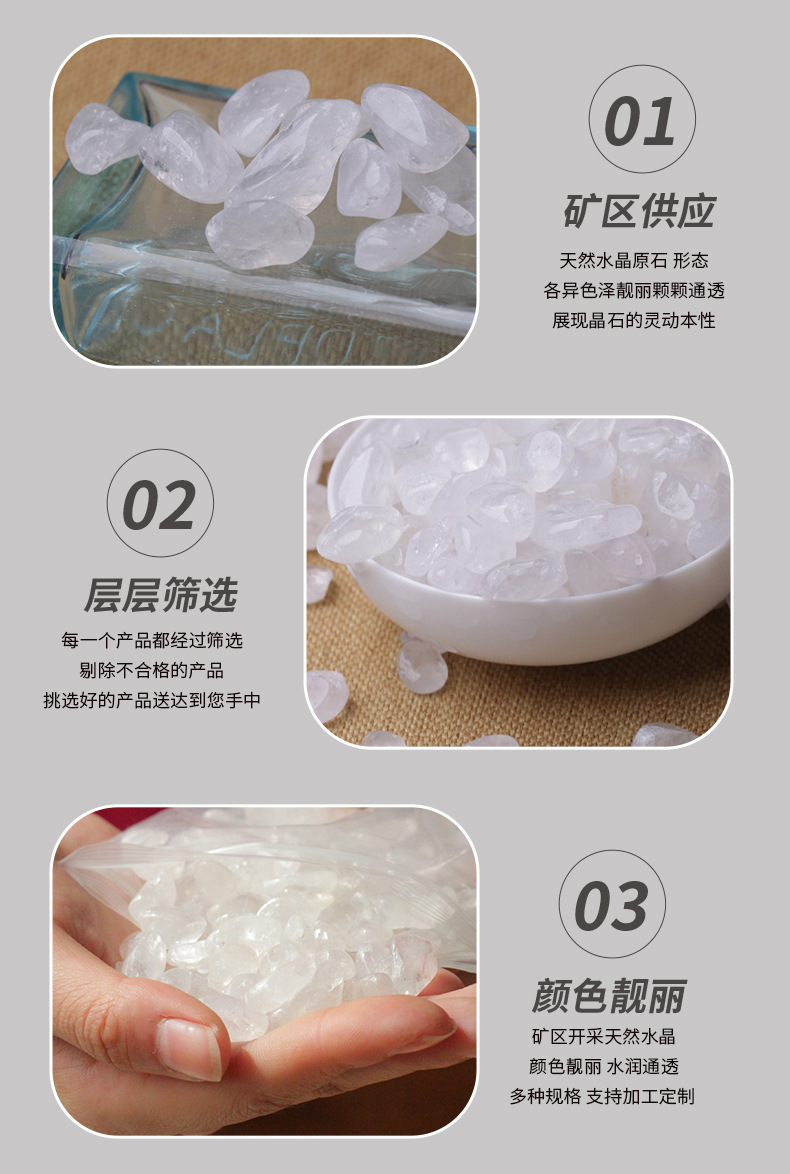 01
矿区供应
天然水晶原石 形态
各异色泽靓丽颗颗通透
展现晶石的灵动本性

02
层层筛选
每一个产品都经过筛选
剔除不合格的产品
挑选好的产品送达到您手中

03
颜色靓丽
矿区开采天然水晶
颜色靓丽 水润通透
多种规格 支持加工定制