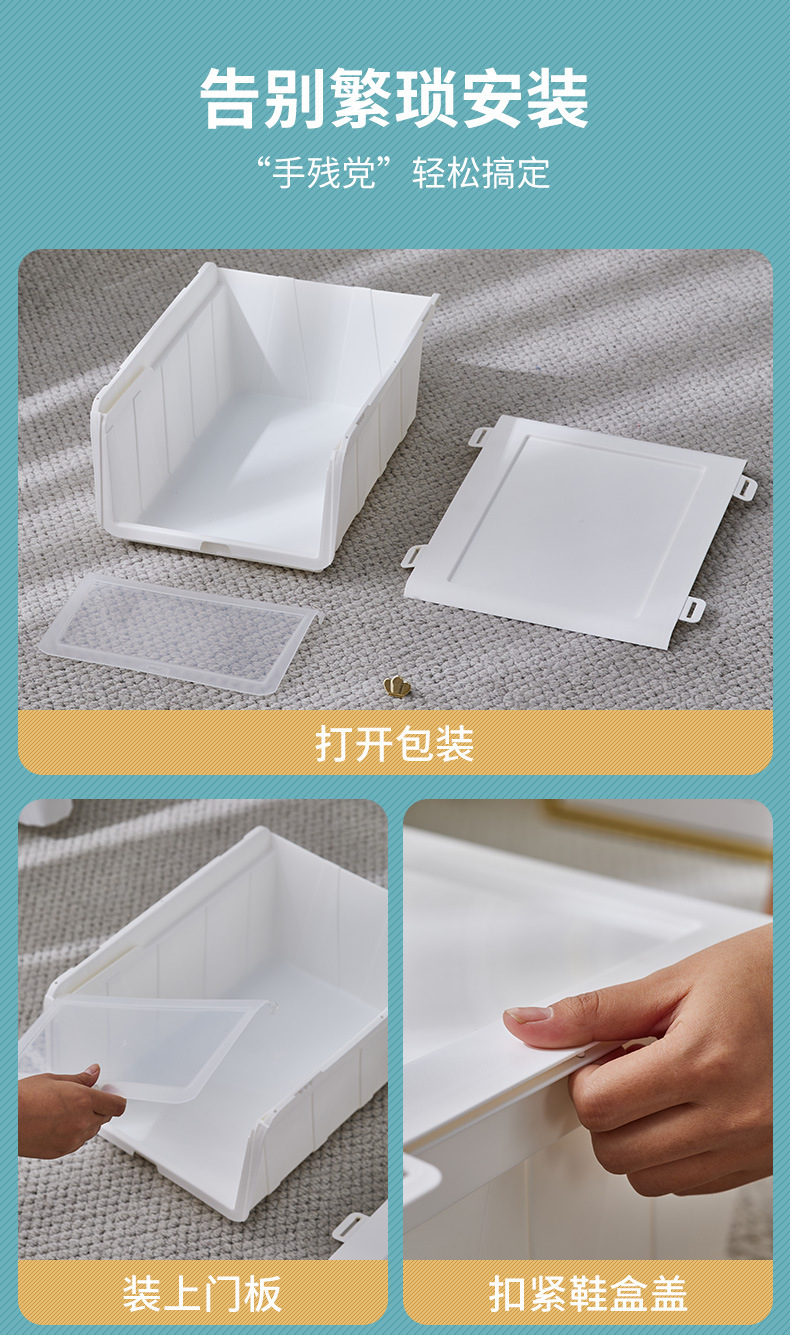 告别繁琐安装

“手残党”轻松搞定

打开包装

装上门板

扣紧鞋盒盖