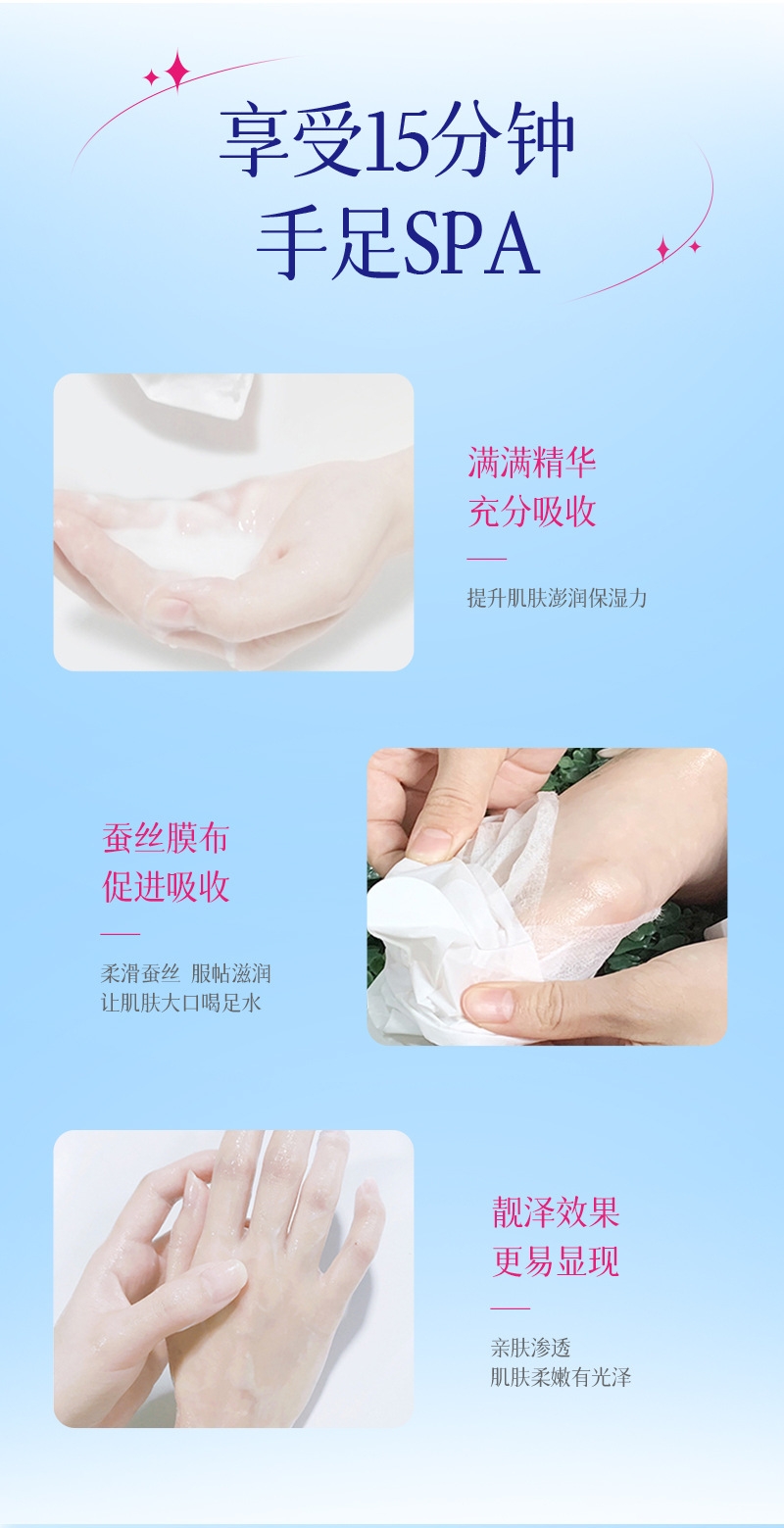 享受15分钟
手足SPA

满满精华
充分吸收

提升肌肤澎润保湿力

蚕丝膜布
促进吸收

柔滑蚕丝 服帖滋润
让肌肤大口喝足水

靓泽效果
更易显现

亲肤渗透
肌肤柔嫩有光泽