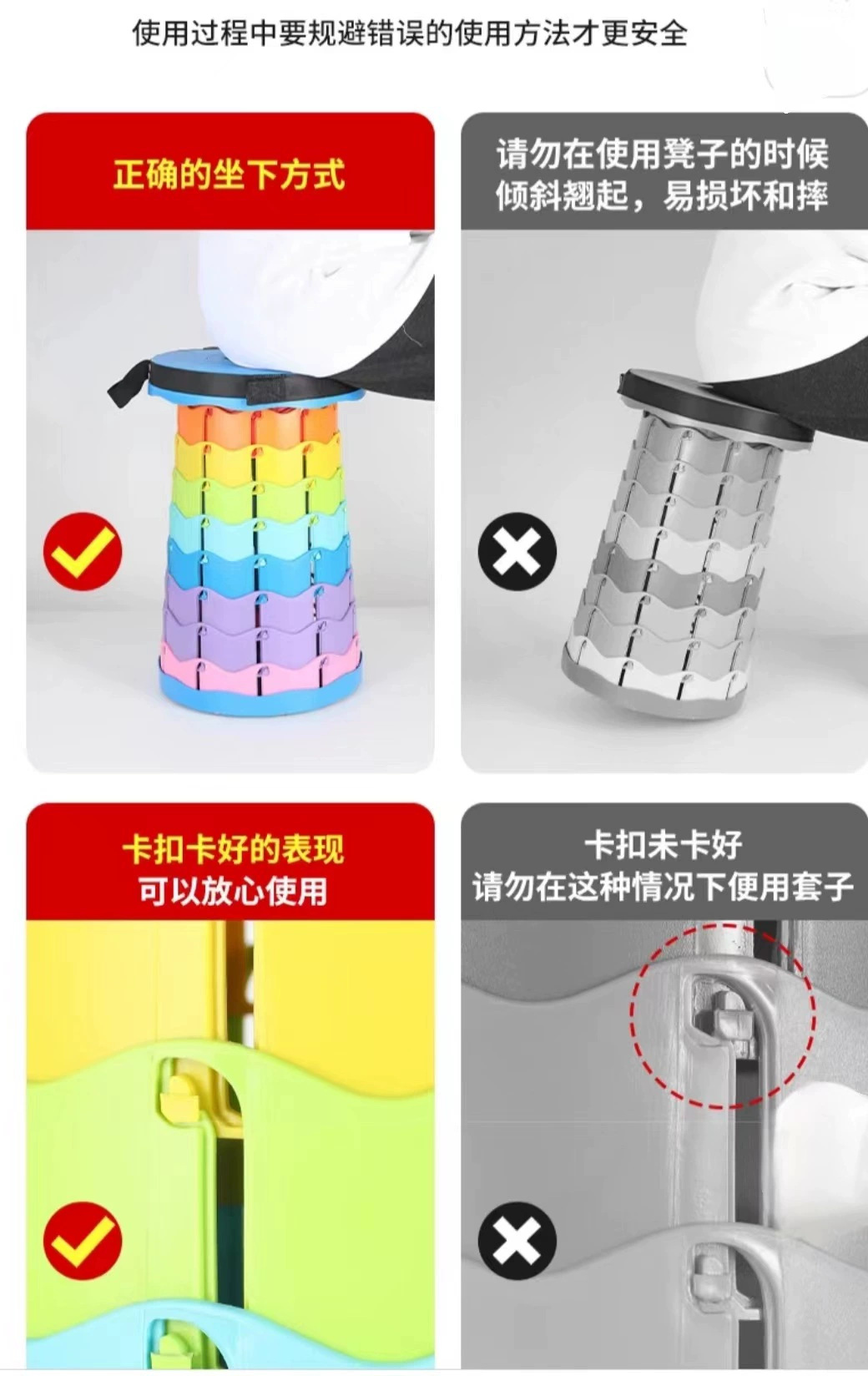 使用过程中要规避错误的使用方法才更安全

正确的坐下方式

请勿在使用凳子的时候倾斜翘起，易损坏和摔

卡扣卡好的表现
可以放心使用

卡扣未卡好
请勿在这种情况下使用套子