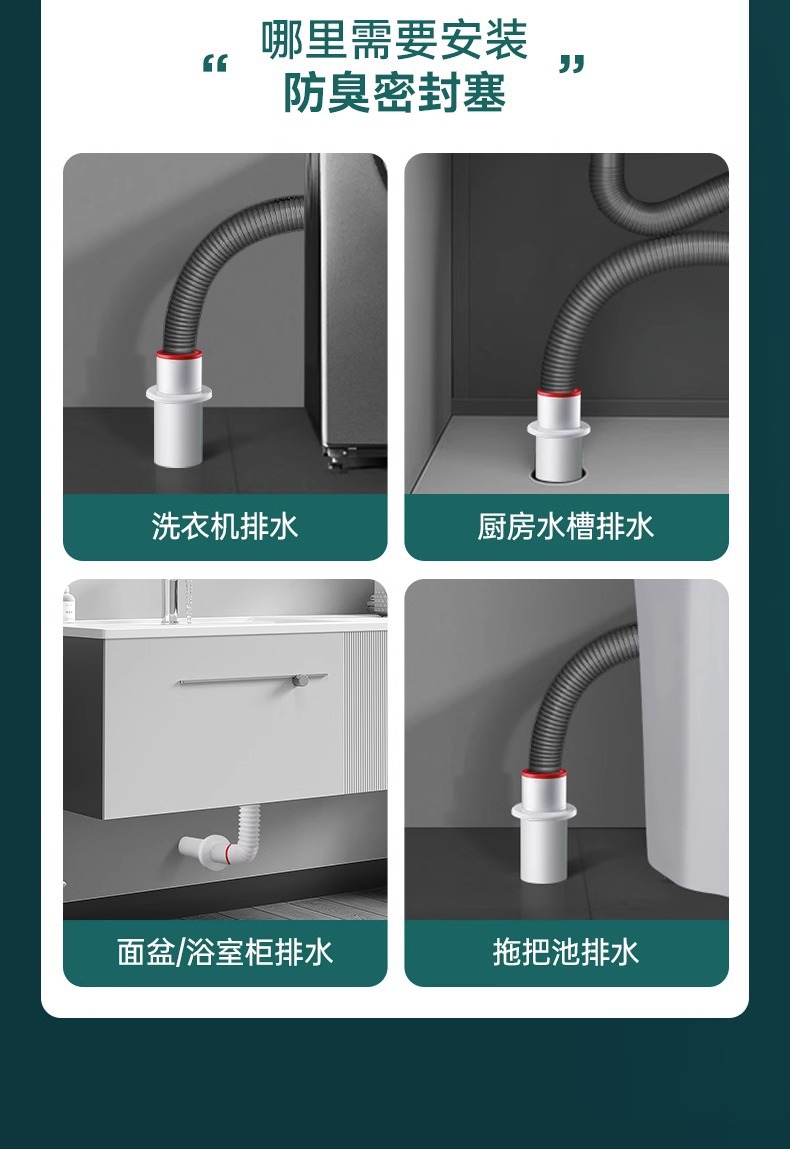 “ 哪里需要安装
防臭密封塞 ”

洗衣机排水

厨房水槽排水

面盆/浴室柜排水

拖把池排水