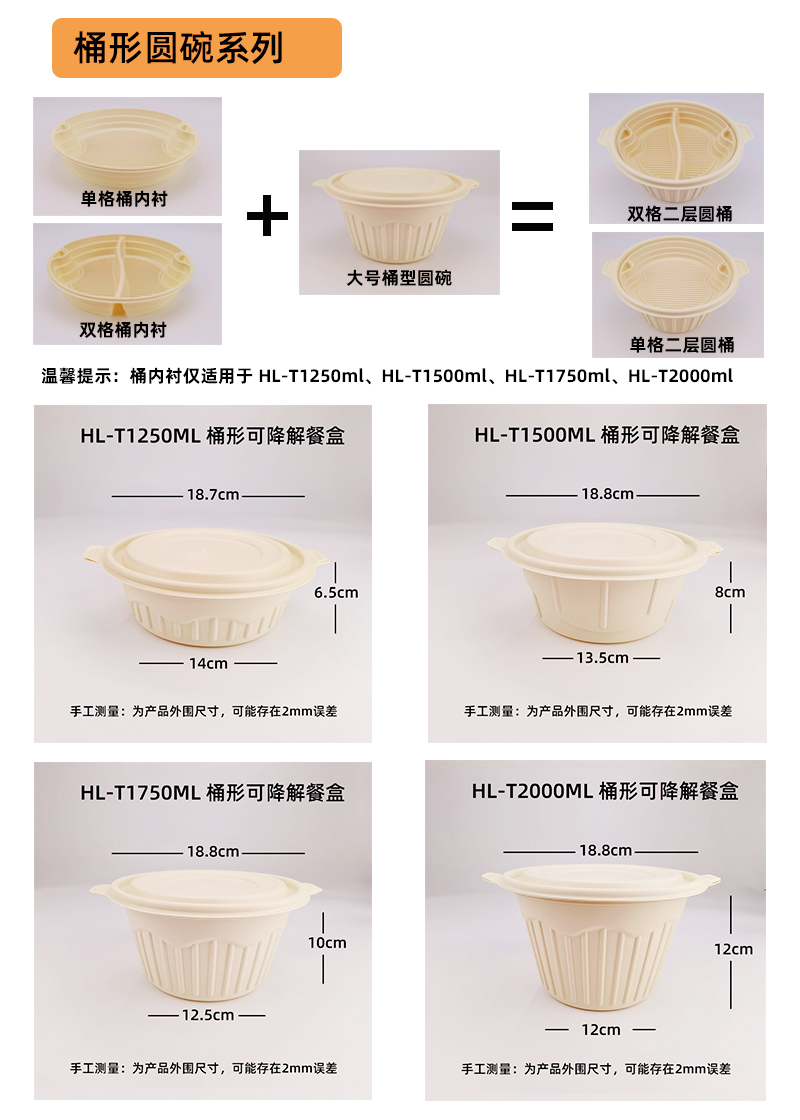 桶形圆碗系列

单格桶内衬

双格桶内衬

+

大号桶型圆碗

=

双格二层圆桶

单格二层圆桶

温馨提示：桶内衬仅适用于 HL-T1250ml、HL-T1500ml、HL-T1750ml、HL-T2000ml

HL-T1250ML 桶形可降解餐盒

18.7cm

6.5cm

14cm

手工测量：为产品外围尺寸，可能存在2mm误差

HL-T1500ML 桶形可降解餐盒

18.8cm

8cm

13.5cm

手工测量：为产品外围尺寸，可能存在2mm误差

HL-T1750ML 桶形可降解餐盒

18.8cm

10cm

12.5cm

手工测量：为产品外围尺寸，可能存在2mm误差

HL-T2000ML 桶形可降解餐盒

18.8cm

12cm

12cm

手工测量：为产品外围尺寸，可能存在2mm误差