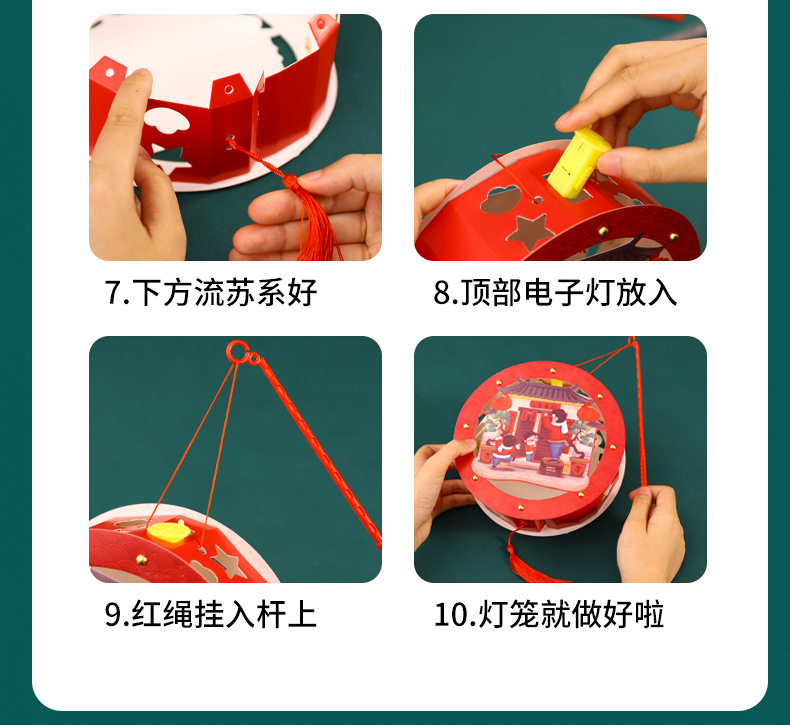 7.下方流苏系好

8.顶部电子灯放入

9.红绳挂入杆上

10.灯笼就做好啦