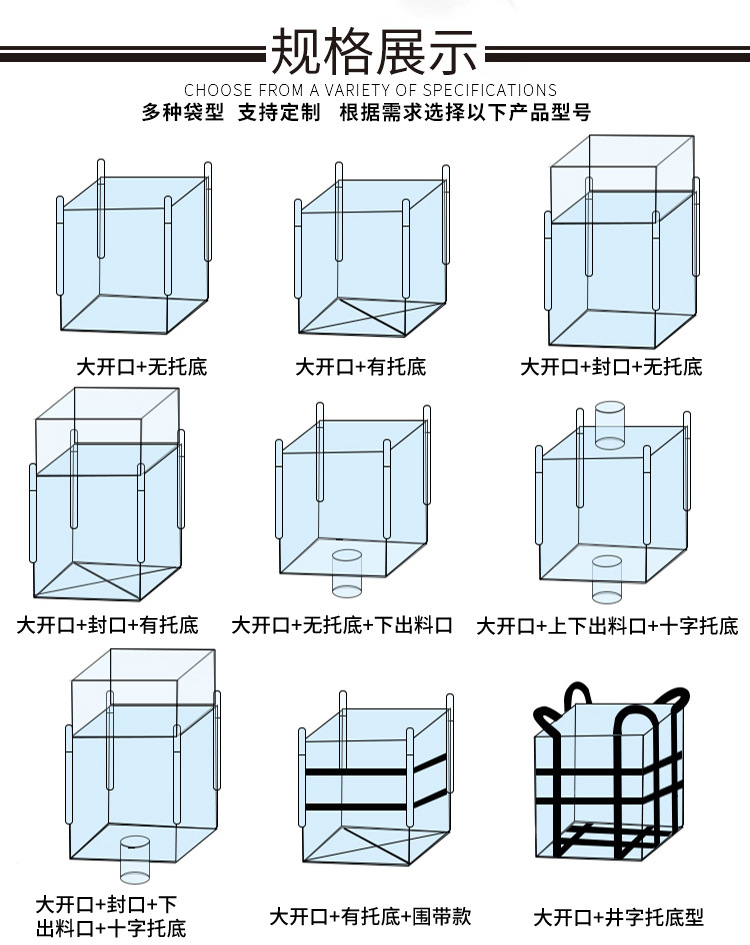 规格展示

CHOOSE FROM A VARIETY OF SPECIFICATIONS

多种袋型 支持定制 根据需求选择以下产品型号

大开口+无托底

大开口+有托底

大开口+封口+无托底

大开口+封口+有托底

大开口+无托底+下出料口

大开口+上下出料口+十字托底

大开口+封口+下出料口+十字托底

大开口+有托底+围带款

大开口+井字托底型