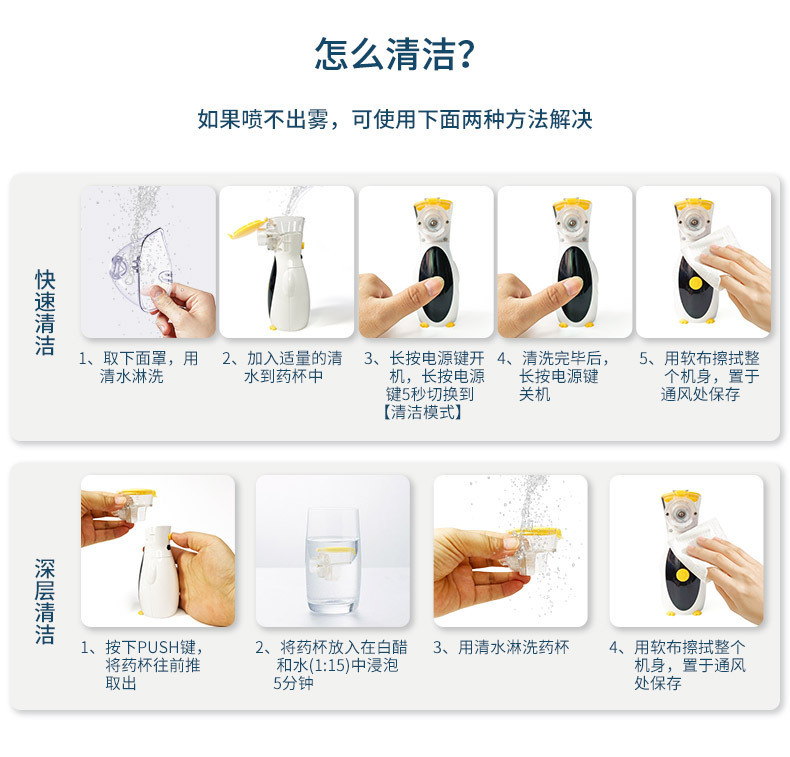 怎么清洁?

如果喷不出雾，可使用下面两种方法解决

快速清洁

1、取下面罩，用清水淋洗

2、加入适量的清水到药杯中

3、长按电源键开机，长按电源键5秒切换到【清洁模式】

4、清洗完毕后，长按电源键关机

5、用软布擦拭整个机身，置于通风处保存

深层清洁

1、按下PUSH键，将药杯往前推取出

2、将药杯放入在白醋和水(1:15)中浸泡5分钟

3、用清水淋洗药杯

4、用软布擦拭整个机身，置于通风处保存