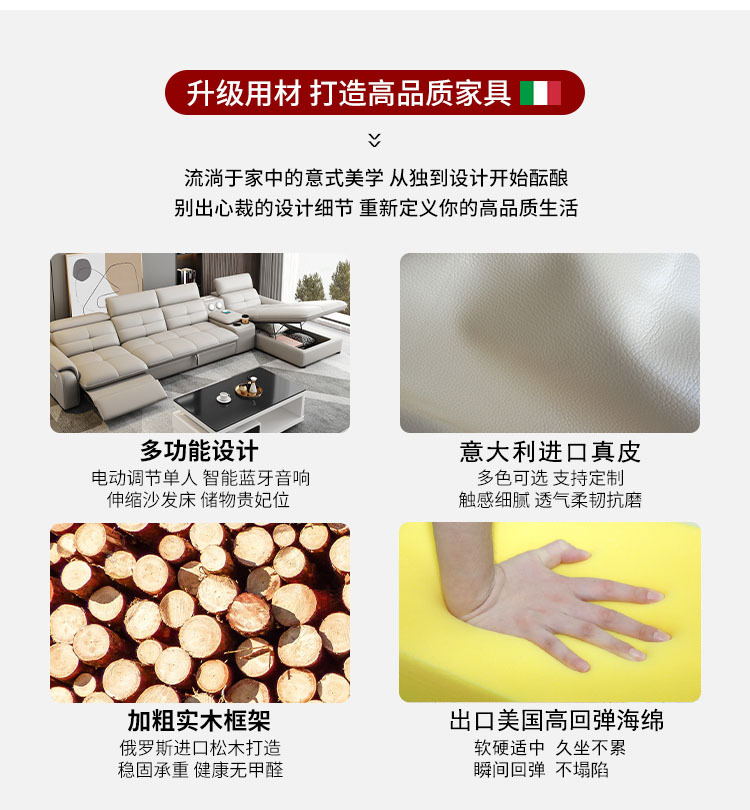 升级用材 打造高品质家具

流淌于家中的意式美学 从独到设计开始酝酿
别出心裁的设计细节 重新定义你的高品质生活

多功能设计
电动调节单人 智能蓝牙音响
伸缩沙发床 储物贵妃位

意大利进口真皮
多色可选 支持定制
触感细腻 透气柔韧抗磨

加粗实木框架
俄罗斯进口松木打造
稳固承重 健康无甲醛

出口美国高回弹海绵
软硬适中 久坐不累
瞬间回弹 不塌陷