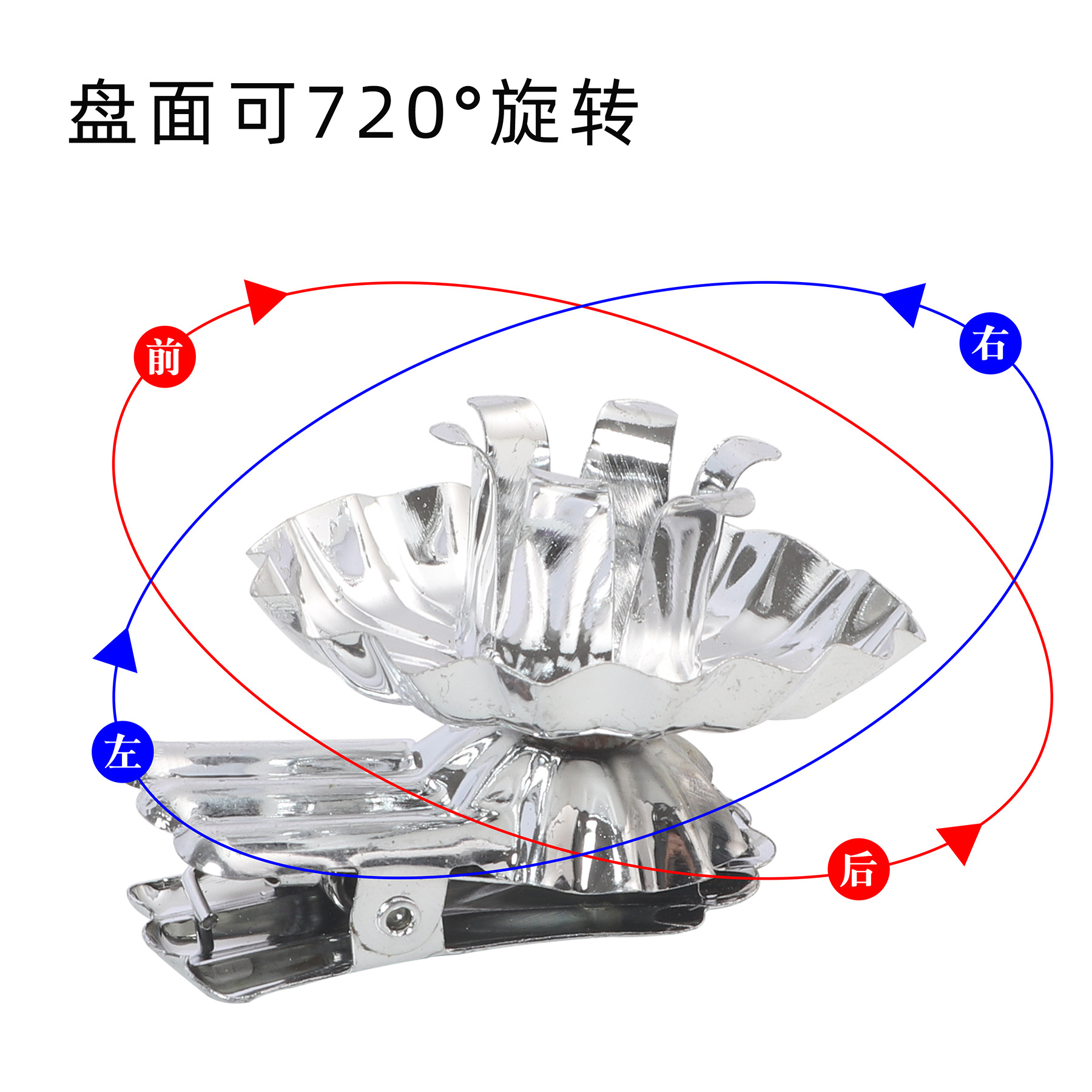 盘面可720°旋转

前

右

左

后