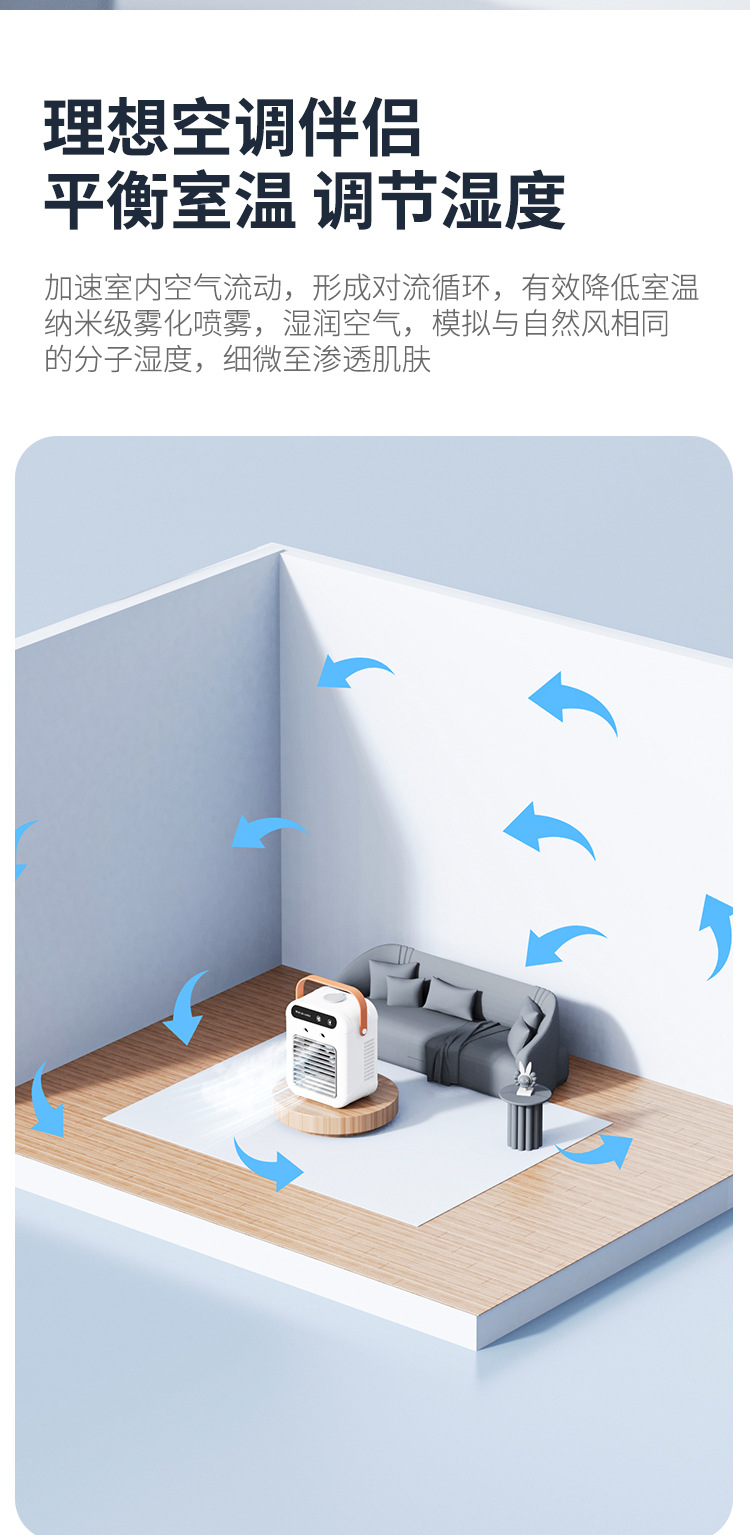 理想空调伴侣
平衡室温 调节湿度

加速室内空气流动，形成对流循环，有效降低室温
纳米级雾化喷雾，湿润空气，模拟与自然风相同
的分子湿度，细微至渗透肌肤