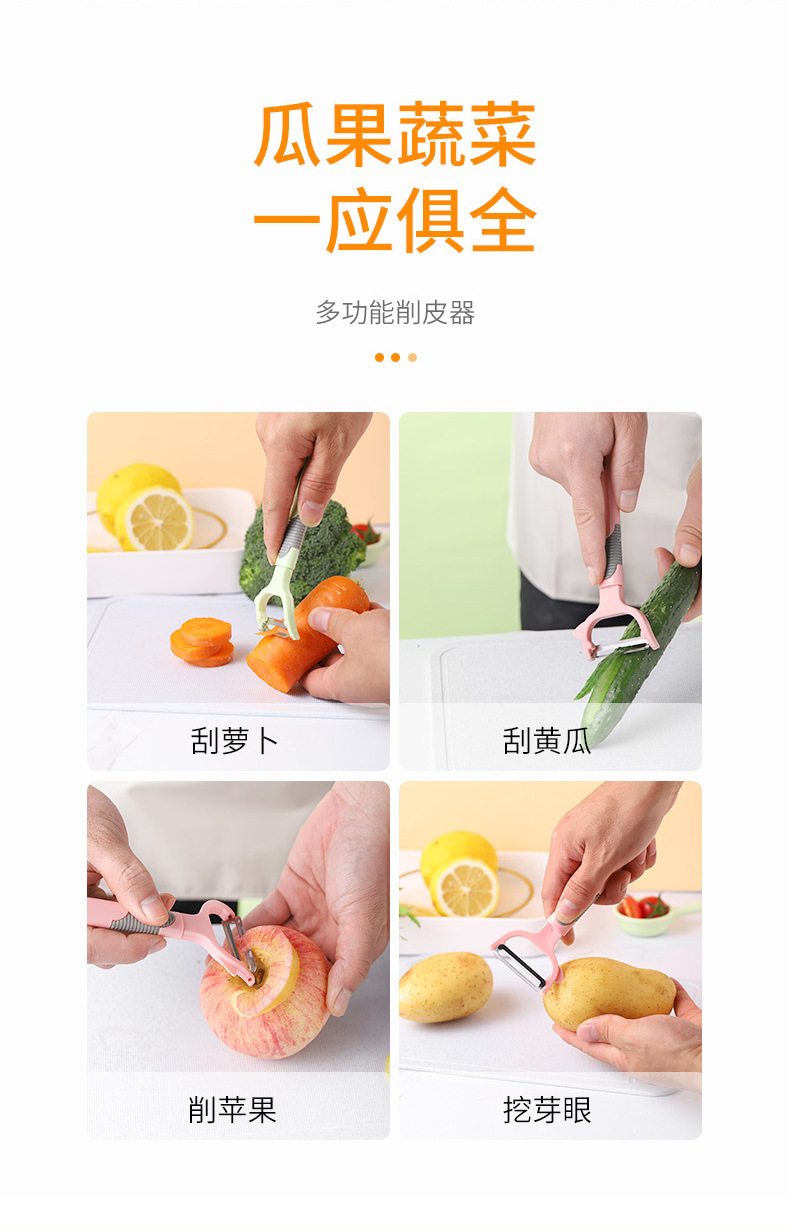 瓜果蔬菜
一应俱全

多功能削皮器

刮萝卜

刮黄瓜

削苹果

挖芽眼