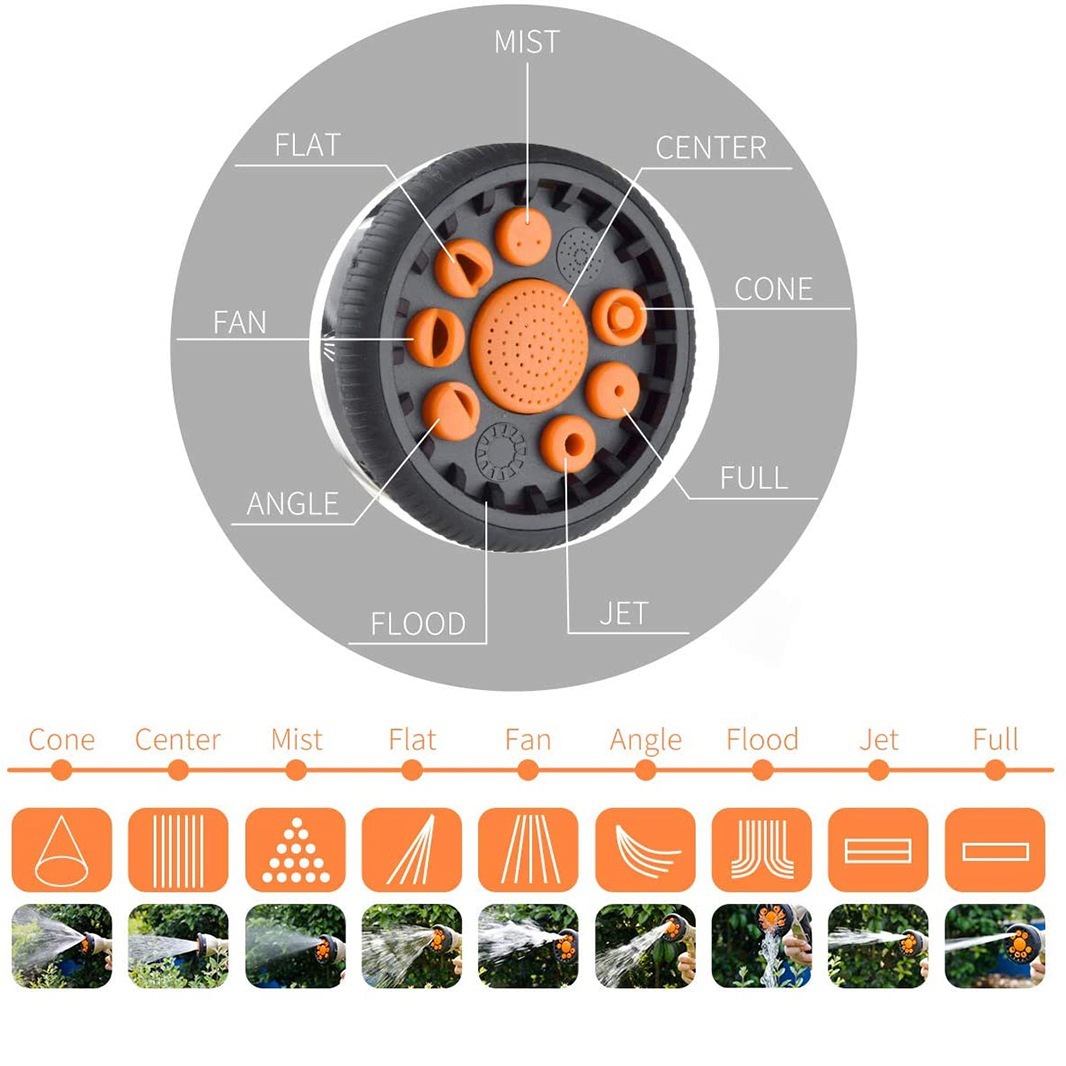 MIST
FLAT
CENTER
CONE
FAN
FULL
ANGLE
FLOOD
JET

Cone Center Mist Flat Fan Angle Flood Jet Full