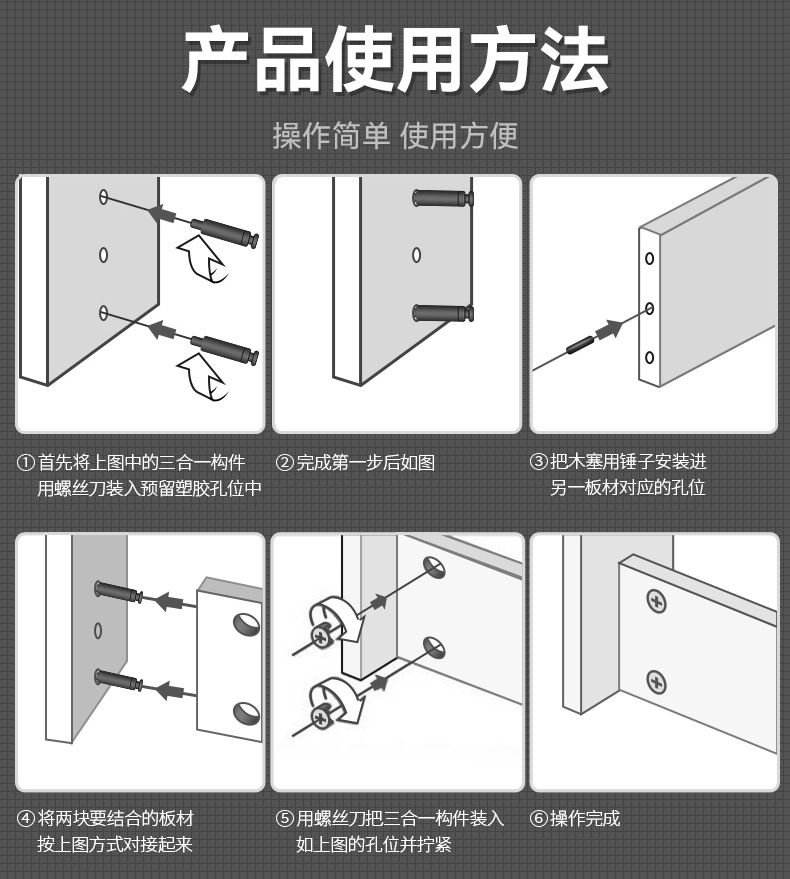 产品使用方法

操作简单 使用方便

①首先将上图中的三合一构件用螺丝刀装入预留塑胶孔位中

②完成第一步后如图

③把木塞用锤子安装进另一板材对应的孔位

④将两块要结合的板材按上图方式对接起来

⑤用螺丝刀把三合一构件装入如上图的孔位并拧紧

⑥操作完成