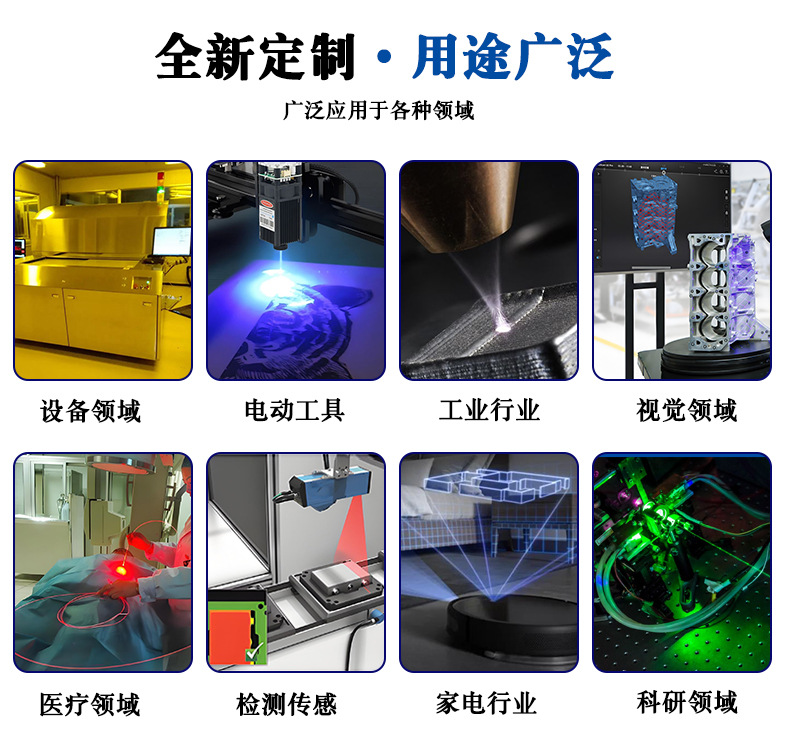 全新定制 · 用途广泛

广泛应用于各种领域

设备领域

电动工具

工业行业

视觉领域

医疗领域

检测传感

家电行业

科研领域