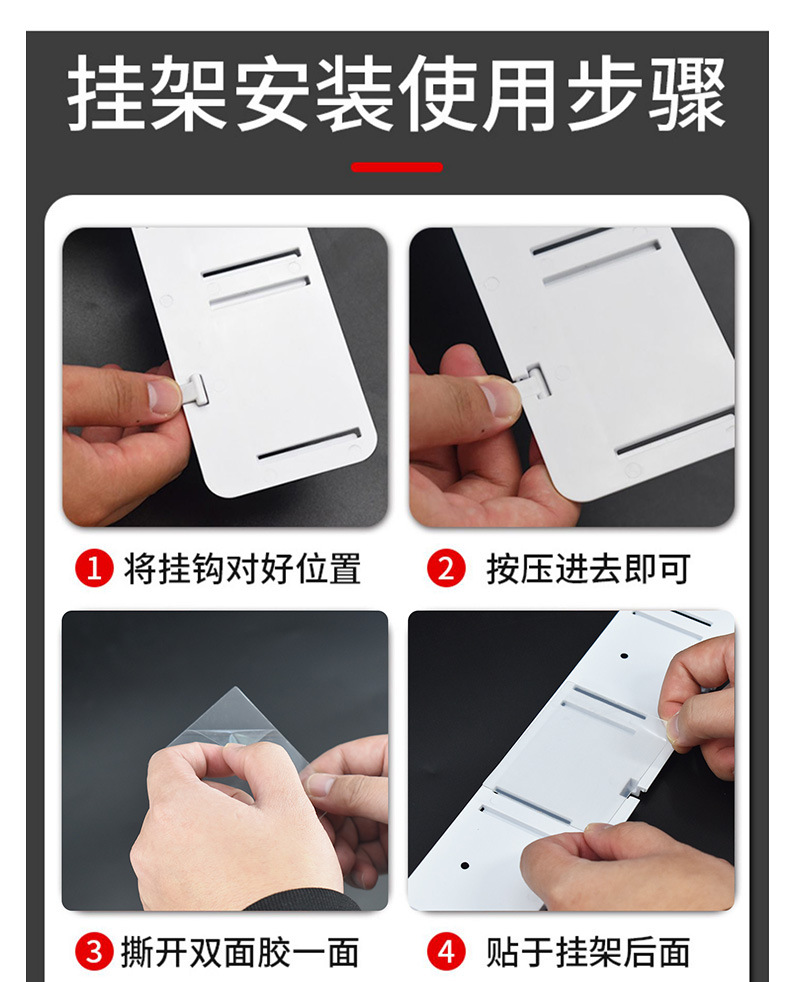 挂架安装使用步骤

1 将挂钩对好位置

2 按压进去即可

3 撕开双面胶一面

4 贴于挂架后面