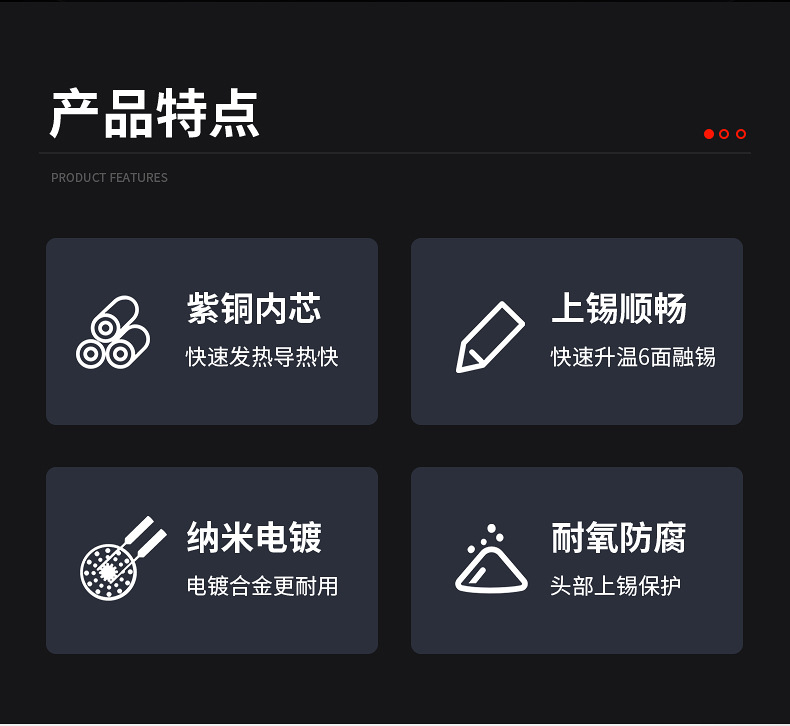 产品特点

PRODUCT FEATURES

紫铜内芯

快速发热导热快

上锡顺畅

快速升温6面融锡

纳米电镀

电镀合金更耐用

耐氧防腐

头部上锡保护