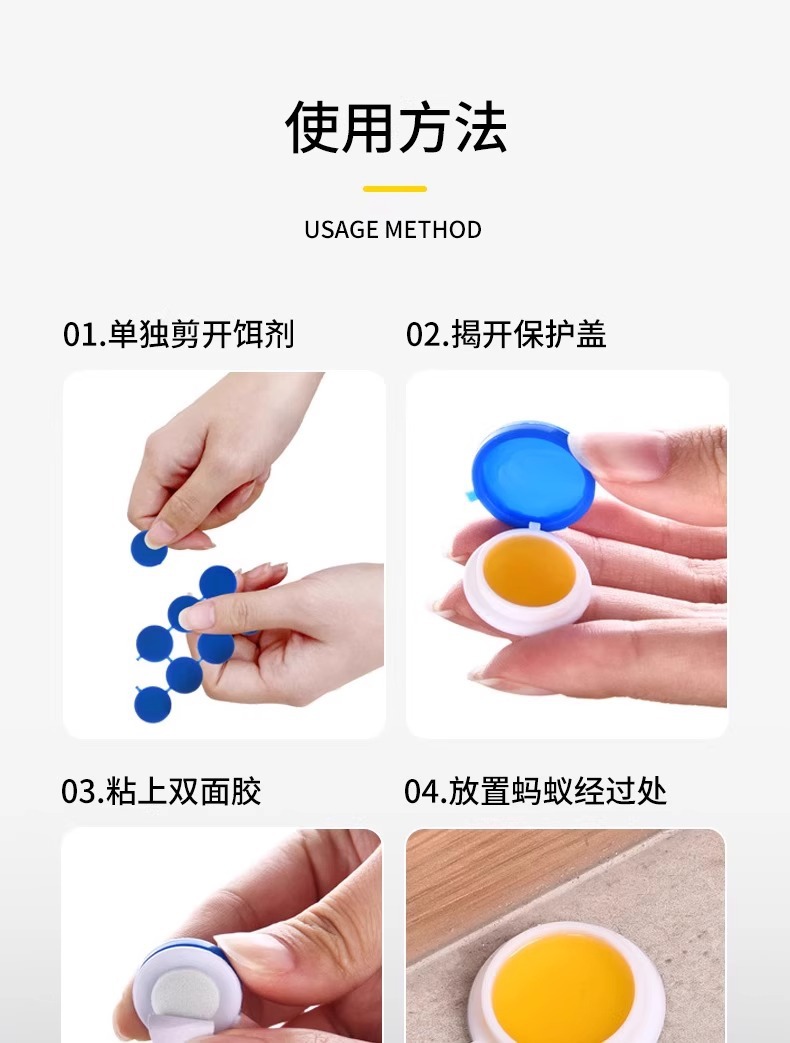 使用方法

USAGE METHOD

01.单独剪开饵剂

02.揭开保护盖

03.粘上双面胶

04.放置蚂蚁经过处