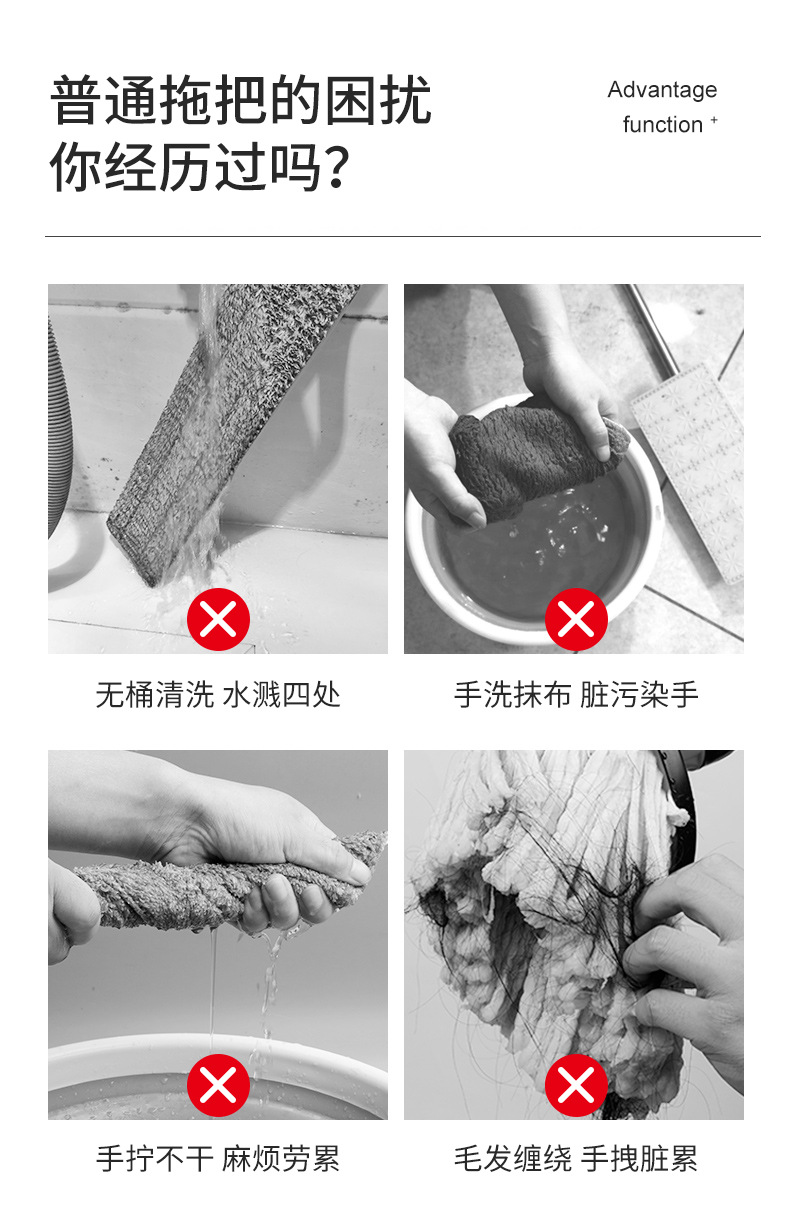 普通拖把的困扰
你经历过吗？

Advantage
function +

无桶清洗 水溅四处

手洗抹布 脏污染手

手拧不干 麻烦劳累

毛发缠绕 手拽脏累