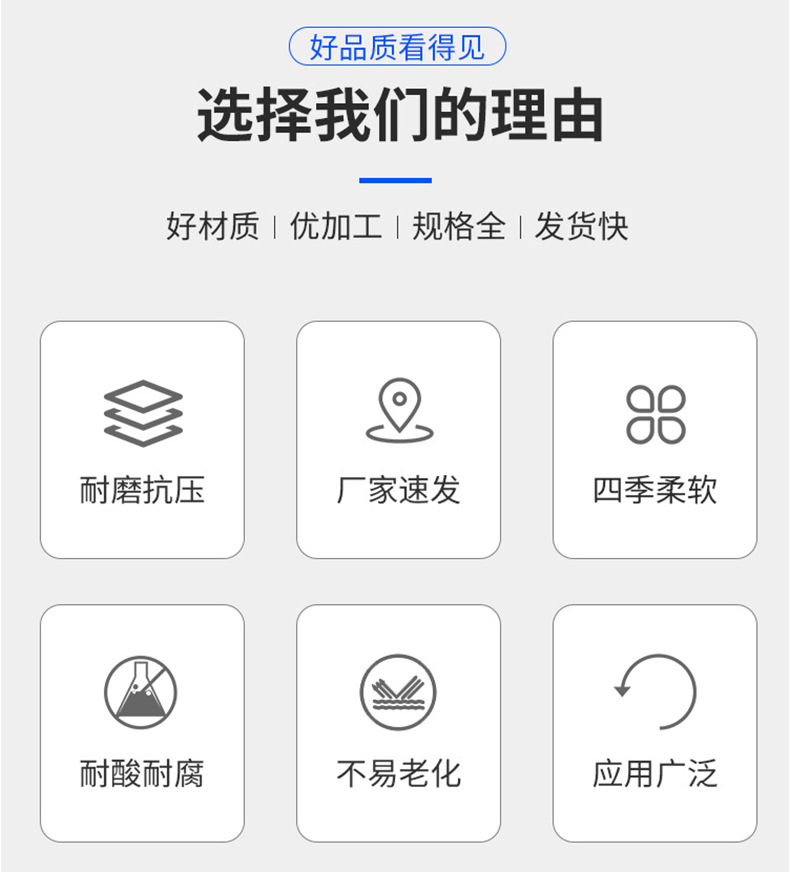 好品质看得见

选择我们的理由

好材质 | 优加工 | 规格全 | 发货快

耐磨抗压

厂家速发

四季柔软

耐酸耐腐

不易老化

应用广泛