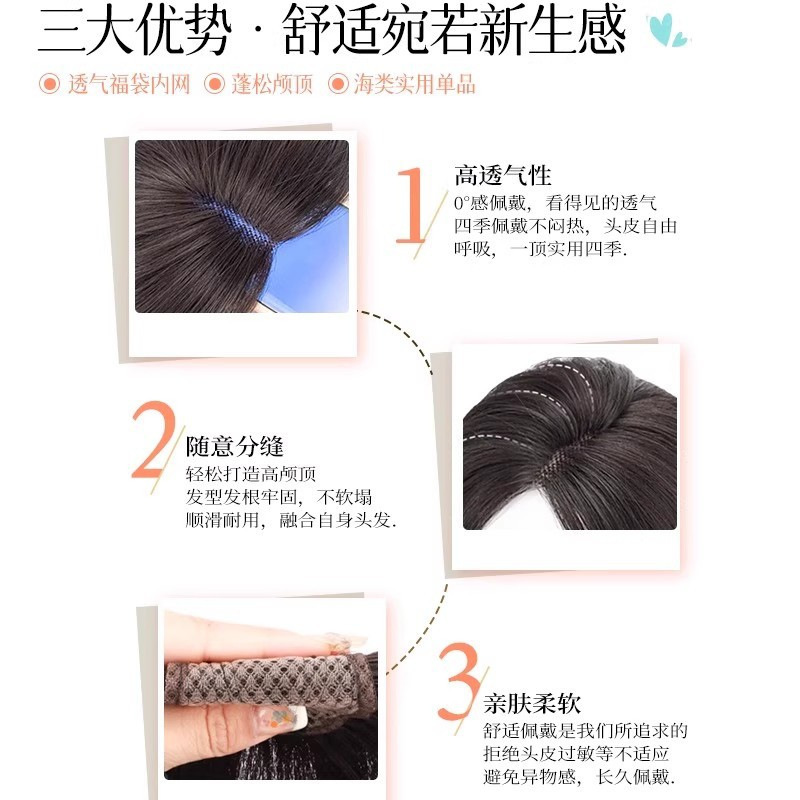 三大优势 · 舒适宛若新生感

透气福袋内网 蓬松颅顶 海类实用单品

1
高透气性
0°感佩戴，看得见的透气
四季佩戴不闷热，头皮自由
呼吸，一顶实用四季.

2
随意分缝
轻松打造高颅顶
发型发根牢固，不软塌
顺滑耐用，融合自身头发.

3
亲肤柔软
舒适佩戴是我们所追求的
拒绝头皮过敏等不适应
避免异物感，长久佩戴.