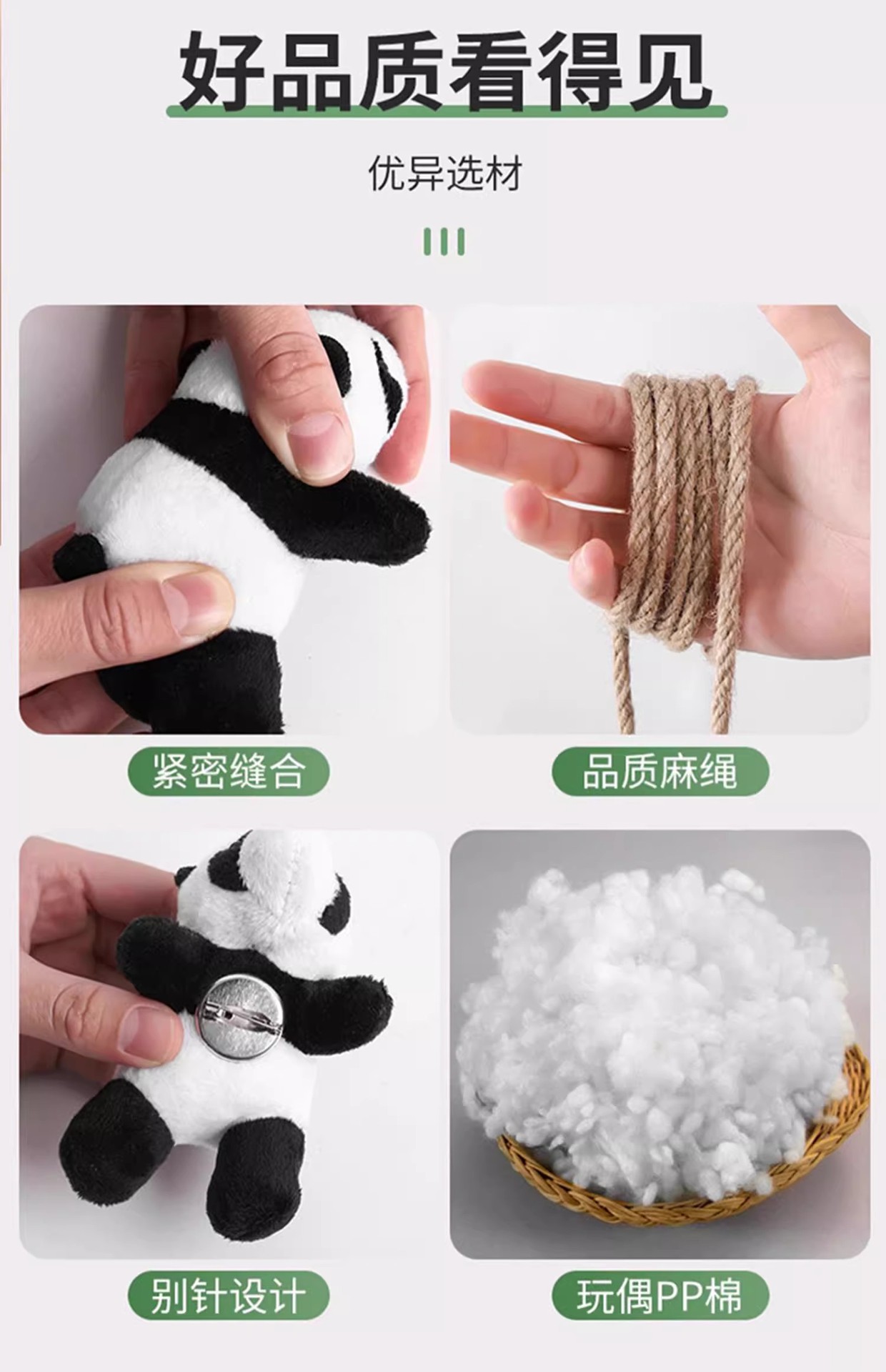 好品质看得见

优异选材

紧密缝合

品质麻绳

别针设计

玩偶PP棉