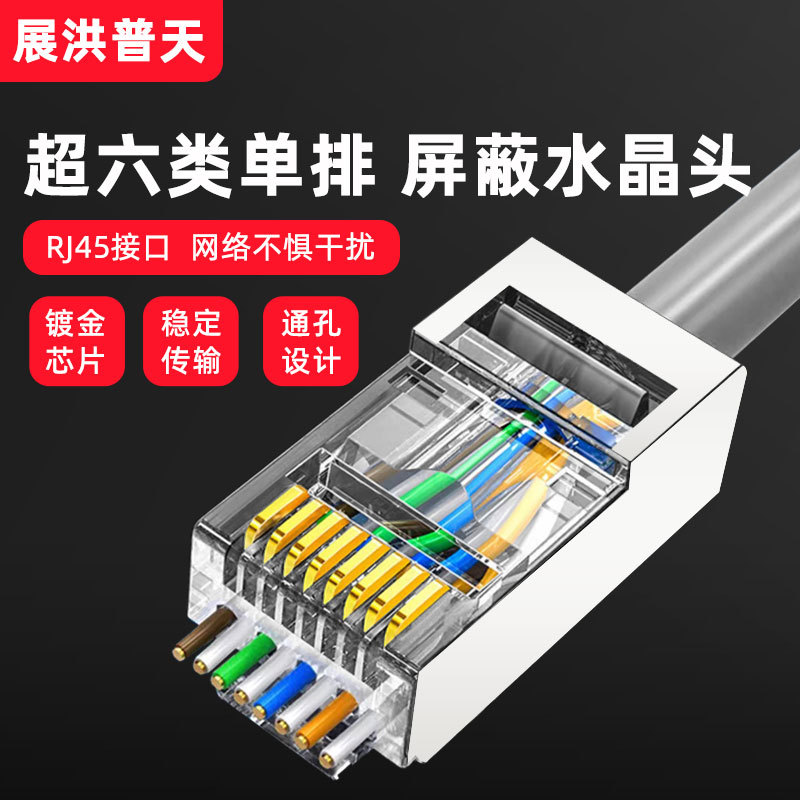 展洪普天

超六类单排 屏蔽水晶头

RJ45接口 网络不惧干扰

镀金芯片

稳定传输

通孔设计