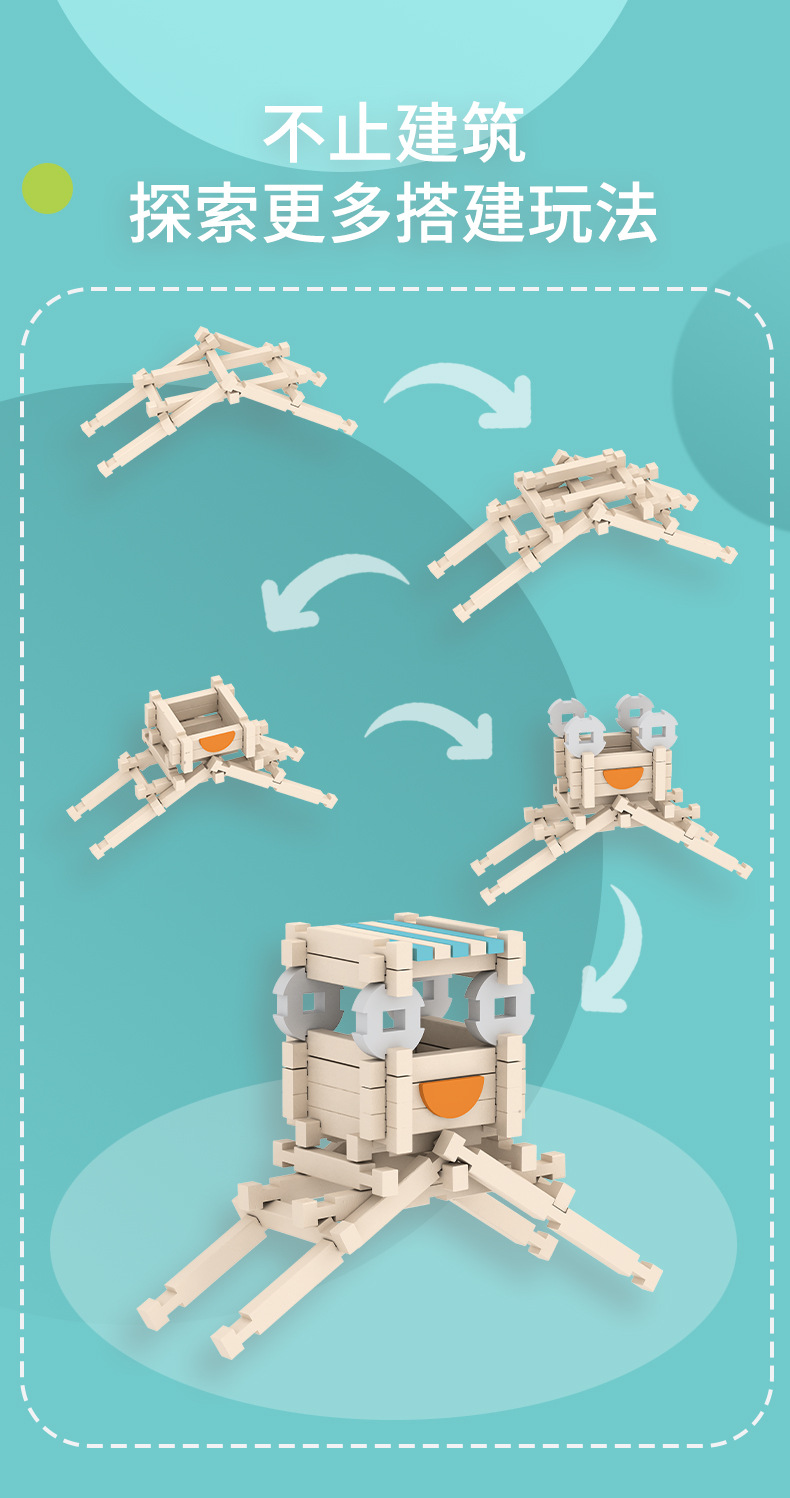 不止建筑
探索更多搭建玩法