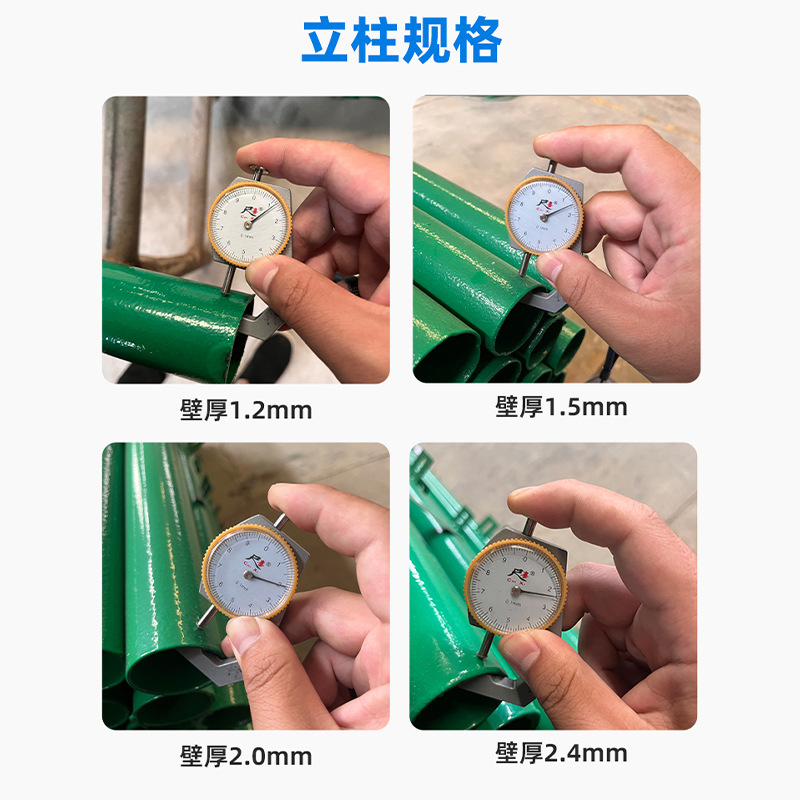 立柱规格

壁厚1.2mm

壁厚1.5mm

壁厚2.0mm

壁厚2.4mm