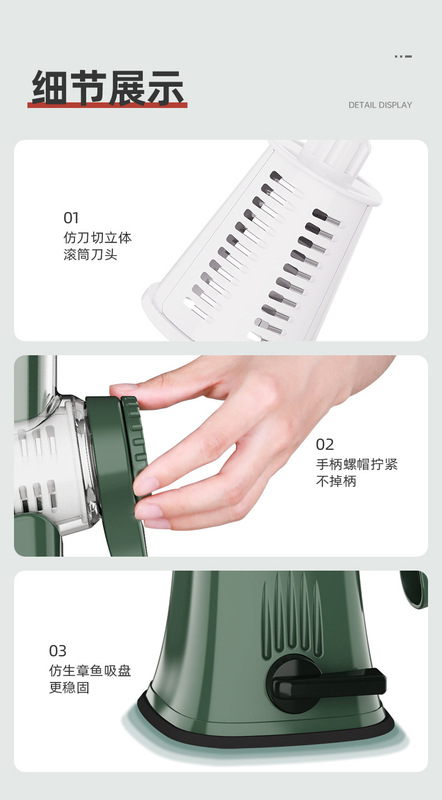 细节展示

DETAIL DISPLAY

01
仿刀切立体
滚筒刀头

02
手柄螺帽拧紧
不掉柄

03
仿生章鱼吸盘
更稳固