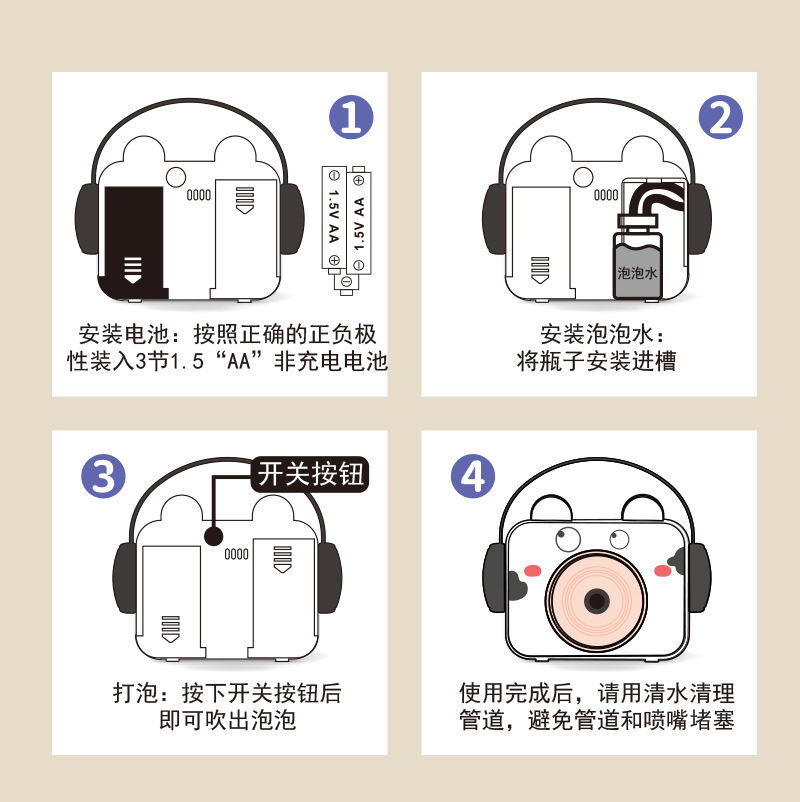 1

1.5V AA

1.5V AA

安装电池：按照正确的正负极性装入3节1.5“AA”非充电电池

2

泡泡水

安装泡泡水：将瓶子安装进槽

3

开关按钮

打泡：按下开关按钮后即可吹出泡泡

4

使用完成后，请用清水清理管道，避免管道和喷嘴堵塞