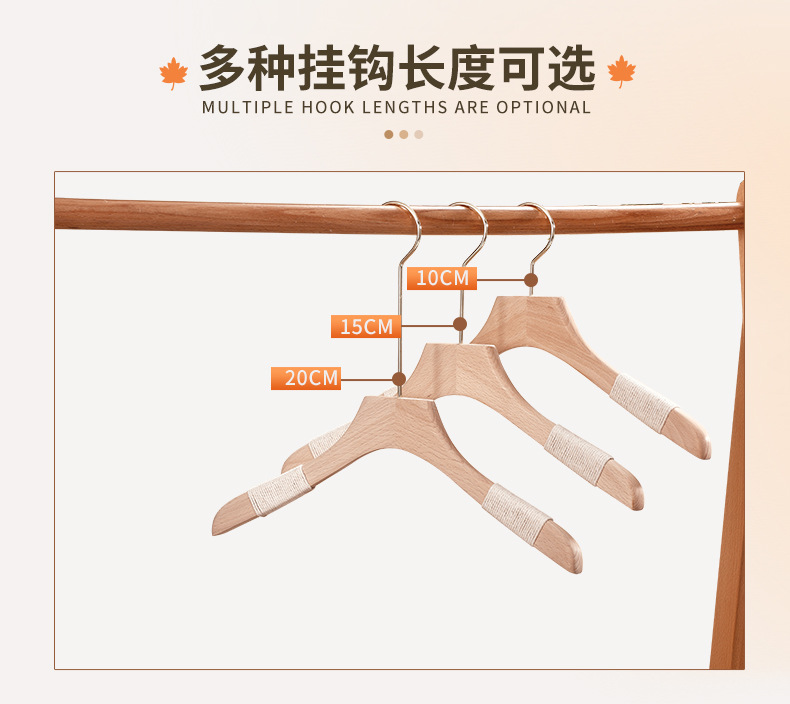 多种挂钩长度可选
MULTIPLE HOOK LENGTHS ARE OPTIONAL

10CM
15CM
20CM