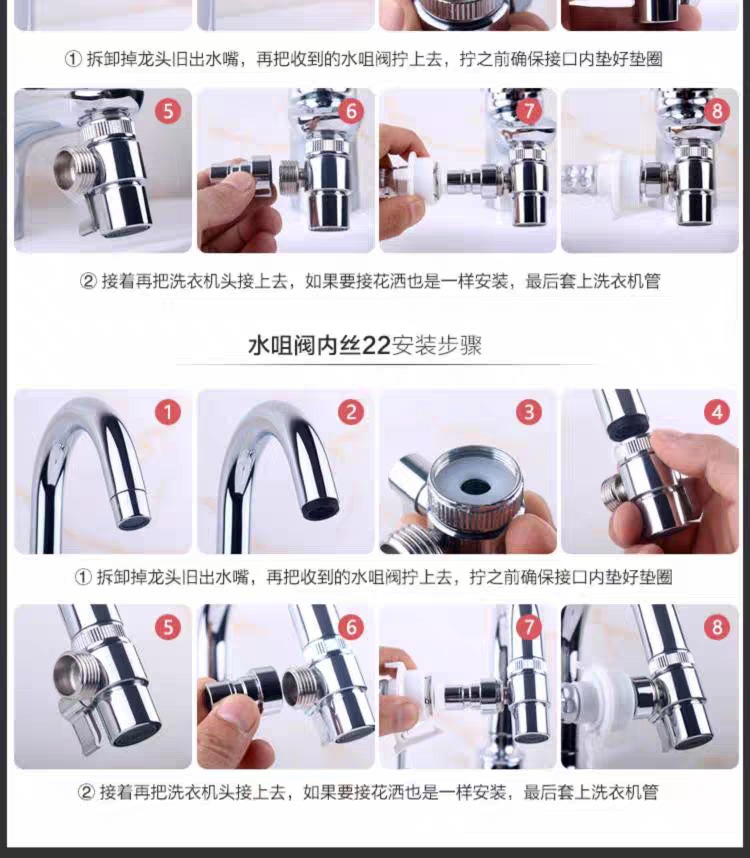 ① 拆卸掉龙头旧出水嘴，再把收到的水咀阀拧上去，拧之前确保接口内垫好垫圈

5

6

7

8

② 接着再把洗衣机头接上去，如果要接花洒也是一样安装，最后套上洗衣机管

水咀阀内丝22安装步骤

1

2

3

4

① 拆卸掉龙头旧出水嘴，再把收到的水咀阀拧上去，拧之前确保接口内垫好垫圈

5

6

7

8

② 接着再把洗衣机头接上去，如果要接花洒也是一样安装，最后套上洗衣机管