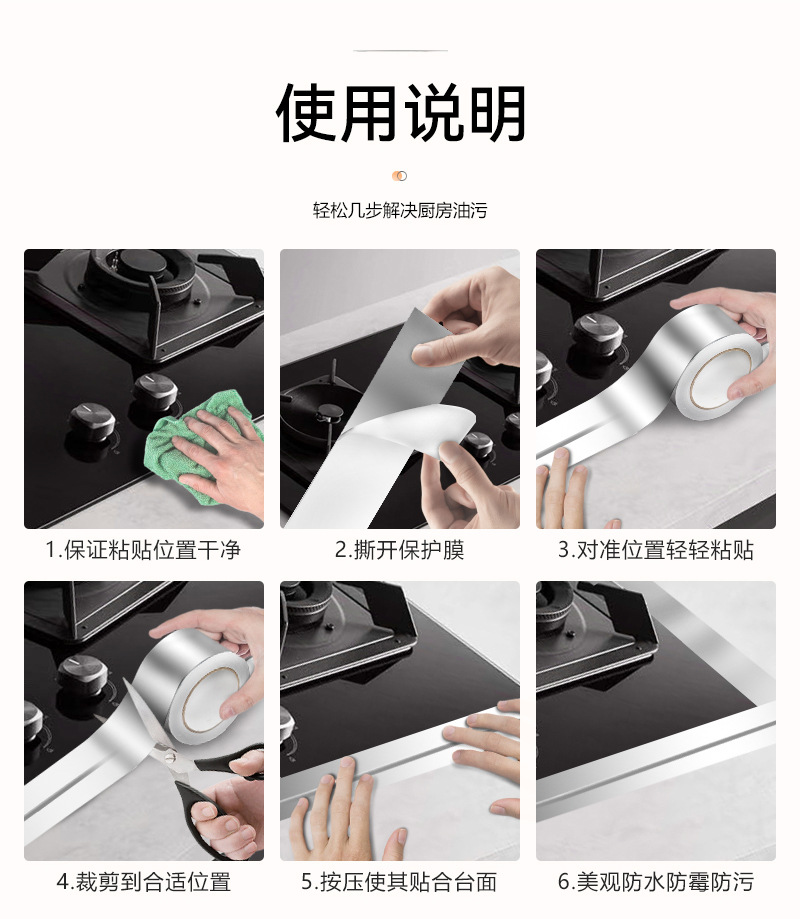 使用说明

轻松几步解决厨房油污

1.保证粘贴位置干净

2.撕开保护膜

3.对准位置轻轻粘贴

4.裁剪到合适位置

5.按压使其贴合台面

6.美观防水防霉防污