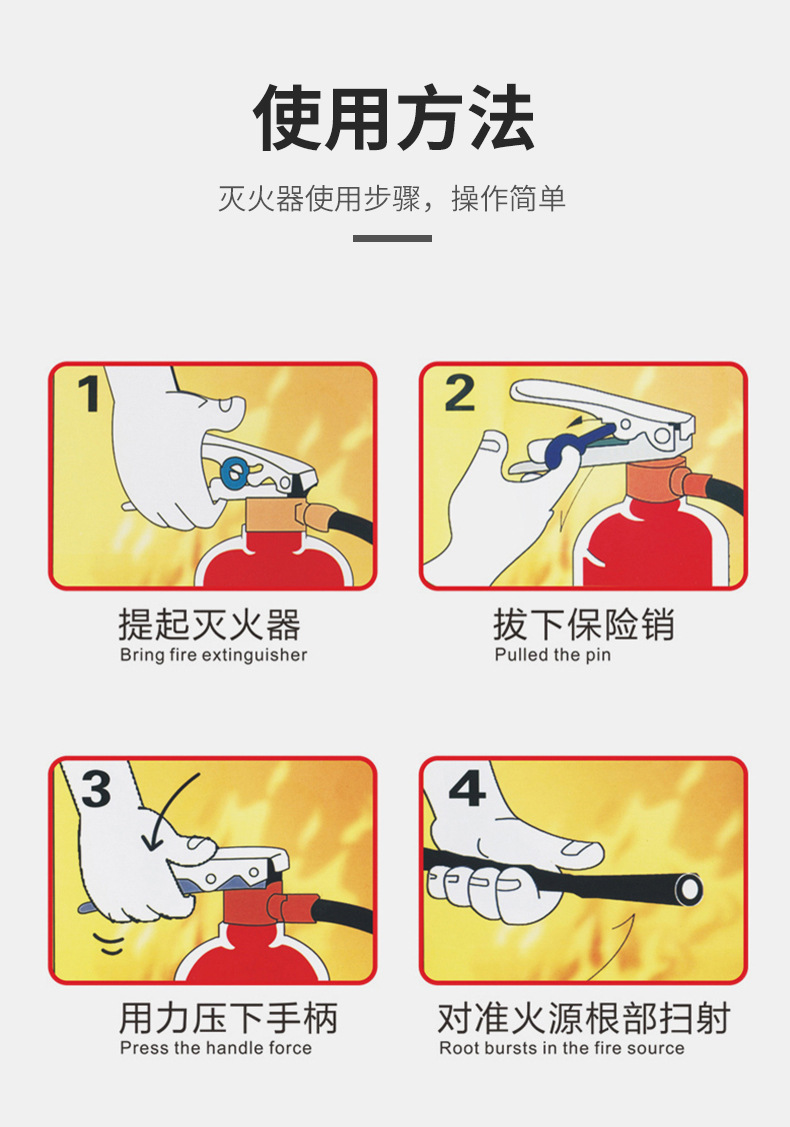 使用方法

灭火器使用步骤，操作简单

1

提起灭火器
Bring fire extinguisher

2

拔下保险销
Pulled the pin

3

用力压下手柄
Press the handle force

4

对准火源根部扫射
Root bursts in the fire source