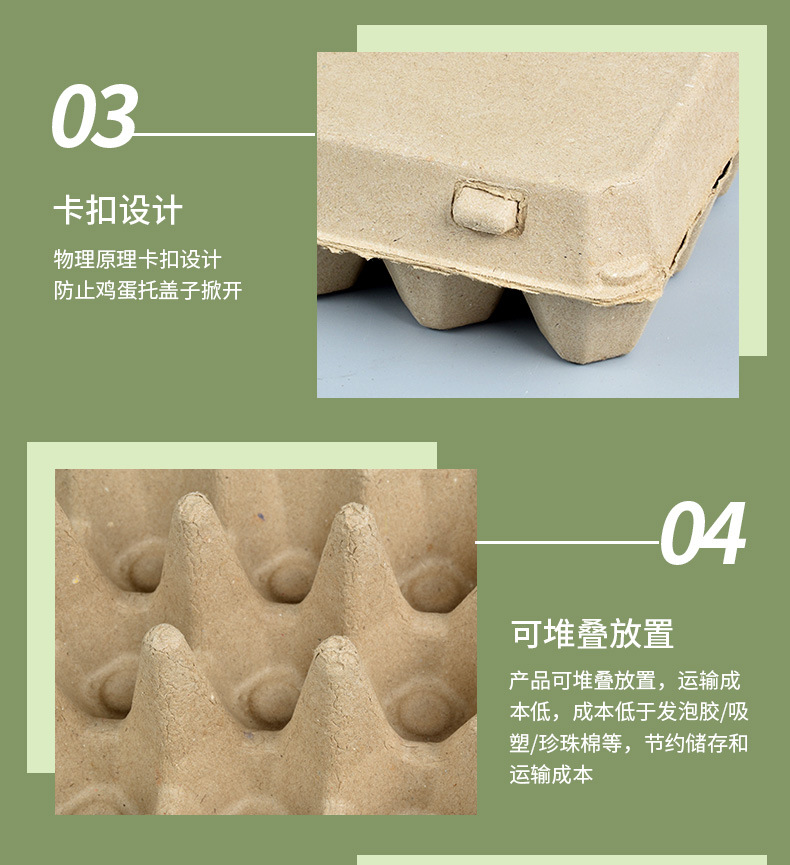 03

卡扣设计

物理原理卡扣设计
防止鸡蛋托盖子掀开

04

可堆叠放置

产品可堆叠放置，运输成本低，成本低于发泡胶/吸塑/珍珠棉等，节约储存和运输成本