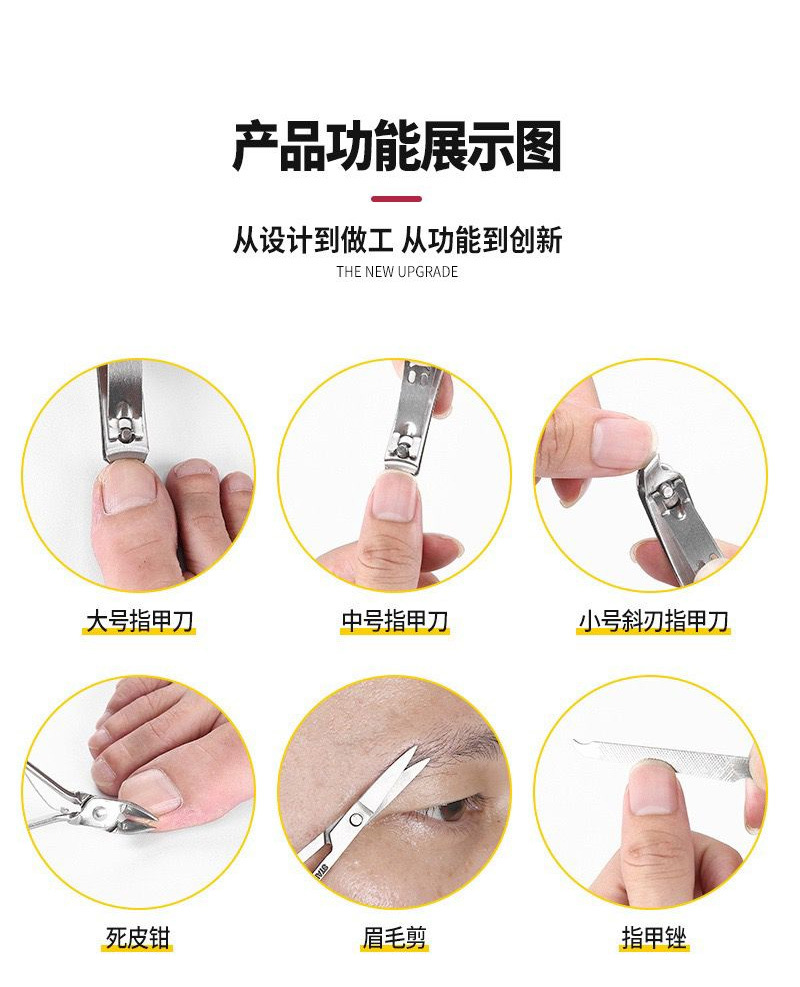 产品功能展示图

从设计到做工 从功能到创新

THE NEW UPGRADE

大号指甲刀

中号指甲刀

小号斜刃指甲刀

死皮钳

眉毛剪

指甲锉