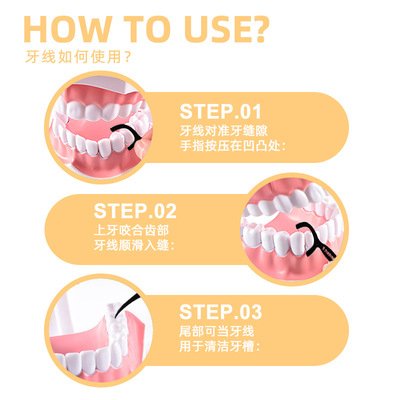 HOW TO USE?
牙线如何使用？

STEP.01
牙线对准牙缝隙
手指按压在凹凸处：

STEP.02
上牙咬合齿部
牙线顺滑入缝：

STEP.03
尾部可当牙线
用于清洁牙槽：