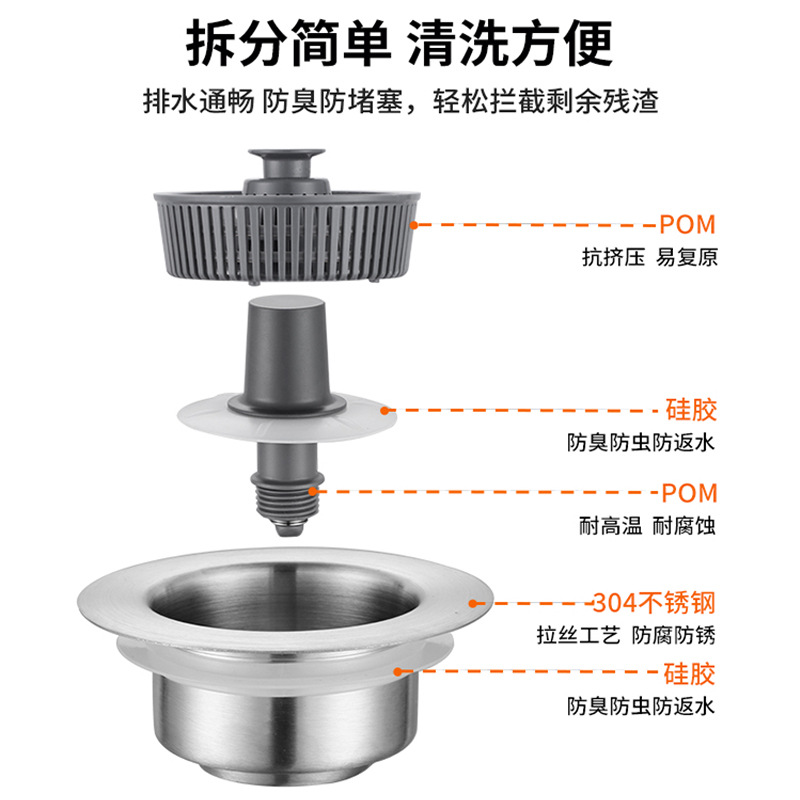 拆分简单 清洗方便

排水通畅 防臭防堵塞，轻松拦截剩余残渣

POM
抗挤压 易复原

硅胶
防臭防虫防返水

POM
耐高温 耐腐蚀

304不锈钢
拉丝工艺 防腐防锈

硅胶
防臭防虫防返水