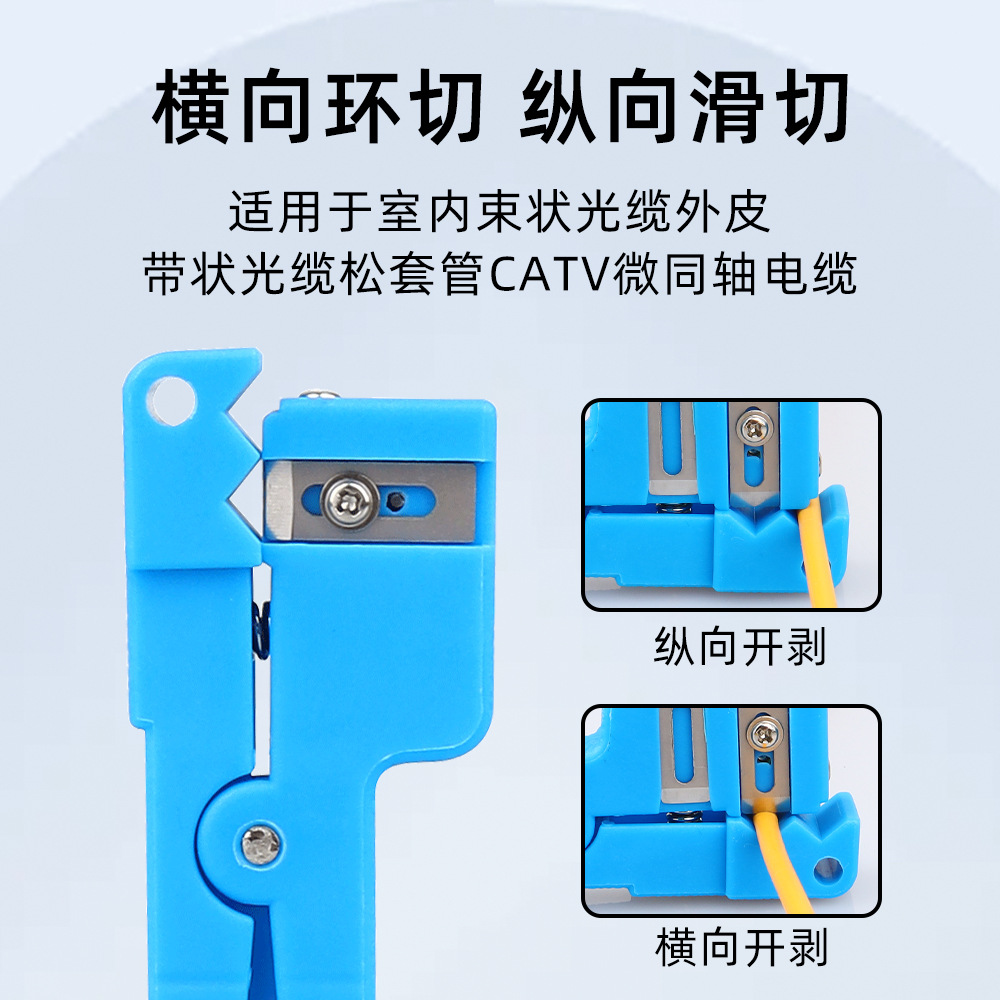 横向环切 纵向滑切

适用于室内束状光缆外皮
带状光缆松套管CATV微同轴电缆

纵向开剥

横向开剥