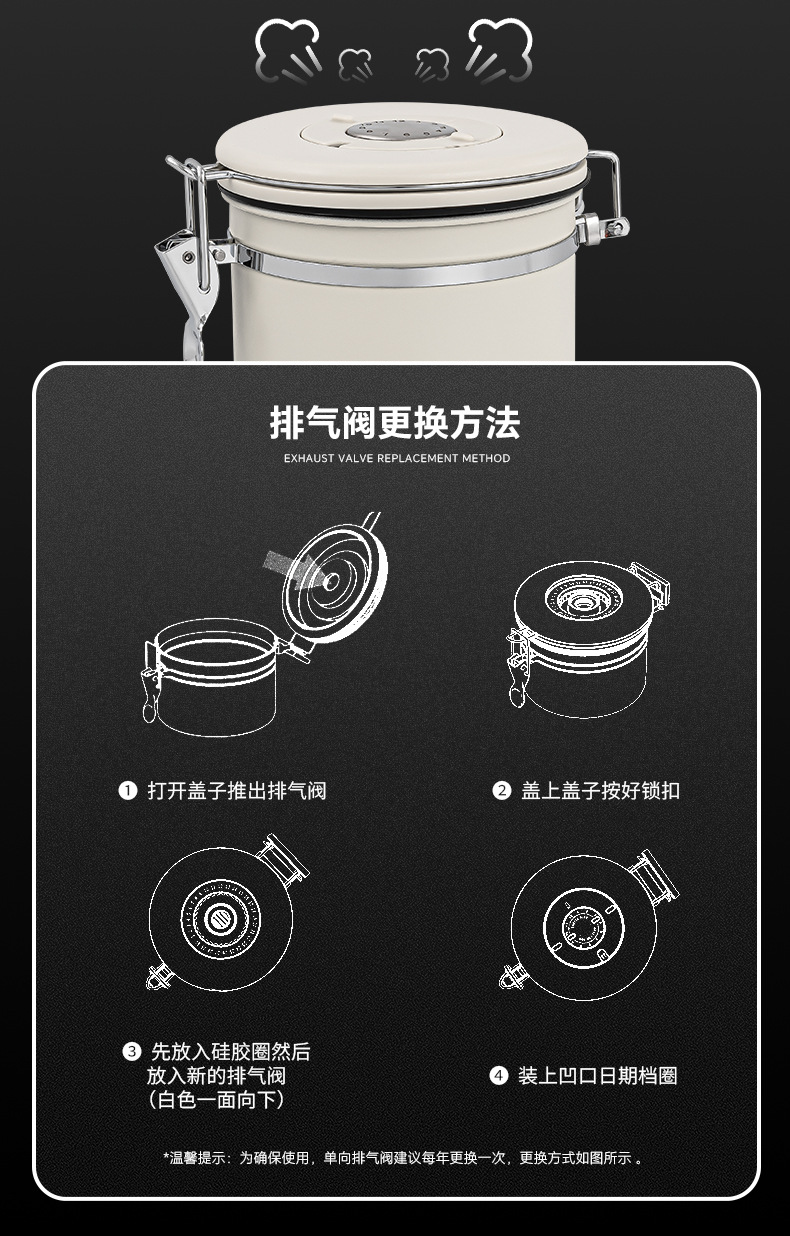 排气阀更换方法

EXHAUST VALVE REPLACEMENT METHOD

❶ 打开盖子推出排气阀

❷ 盖上盖子按好锁扣

❸ 先放入硅胶圈然后放入新的排气阀（白色一面向下）

❹ 装上凹口日期档圈

*温馨提示：为确保使用，单向排气阀建议每年更换一次，更换方式如图所示 。