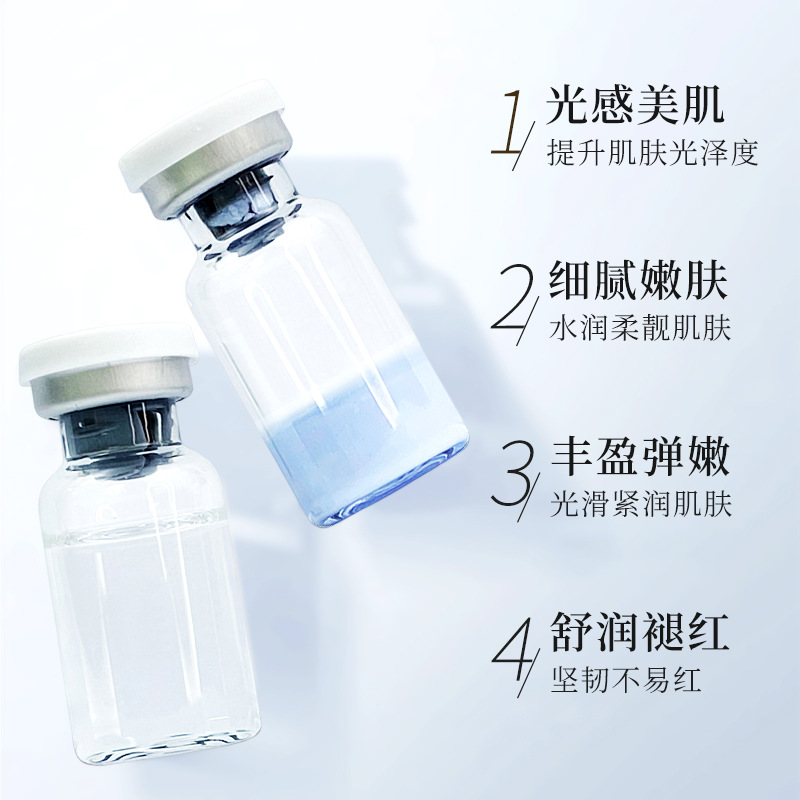 1 光感美肌
提升肌肤光泽度

2 细腻嫩肤
水润柔靓肌肤

3 丰盈弹嫩
光滑紧润肌肤

4 舒润褪红
坚韧不易红