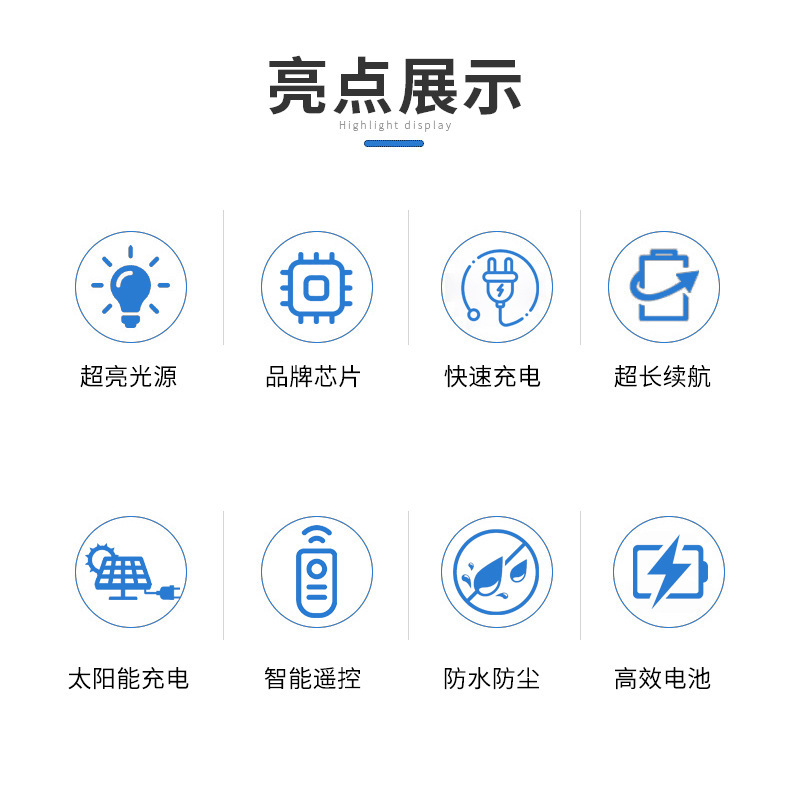 亮点展示
Highlight display

超亮光源

品牌芯片

快速充电

超长续航

太阳能充电

智能遥控

防水防尘

高效电池