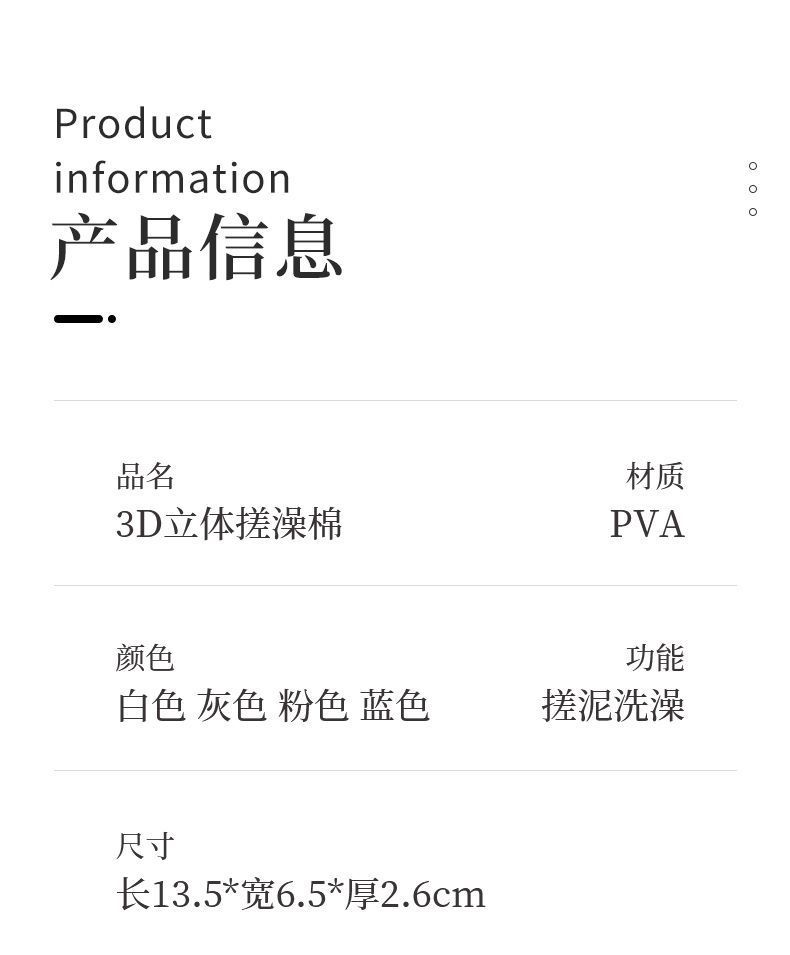 Product
information
产品信息

品名
3D立体搓澡棉

材质
PVA

颜色
白色 灰色 粉色 蓝色

功能
搓泥洗澡

尺寸
长13.5*宽6.5*厚2.6cm