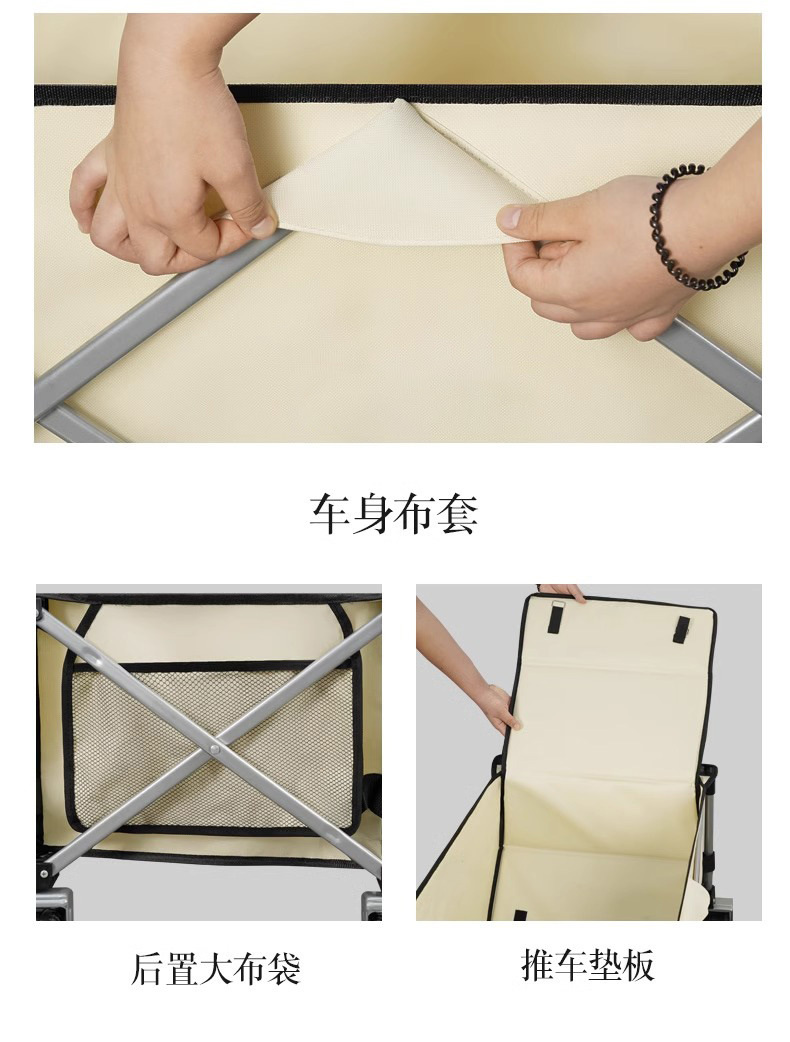 车身布套

后置大布袋

推车垫板