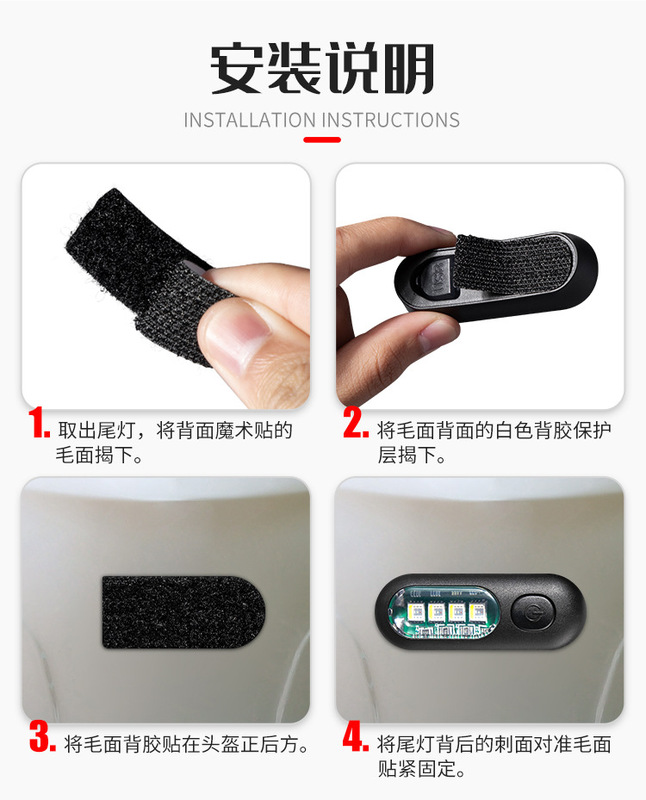 安装说明

INSTALLATION INSTRUCTIONS

1. 取出尾灯，将背面魔术贴的毛面揭下。

2. 将毛面背面的白色背胶保护层揭下。

3. 将毛面背胶贴在头盔正后方。

4. 将尾灯背后的刺面对准毛面贴紧固定。