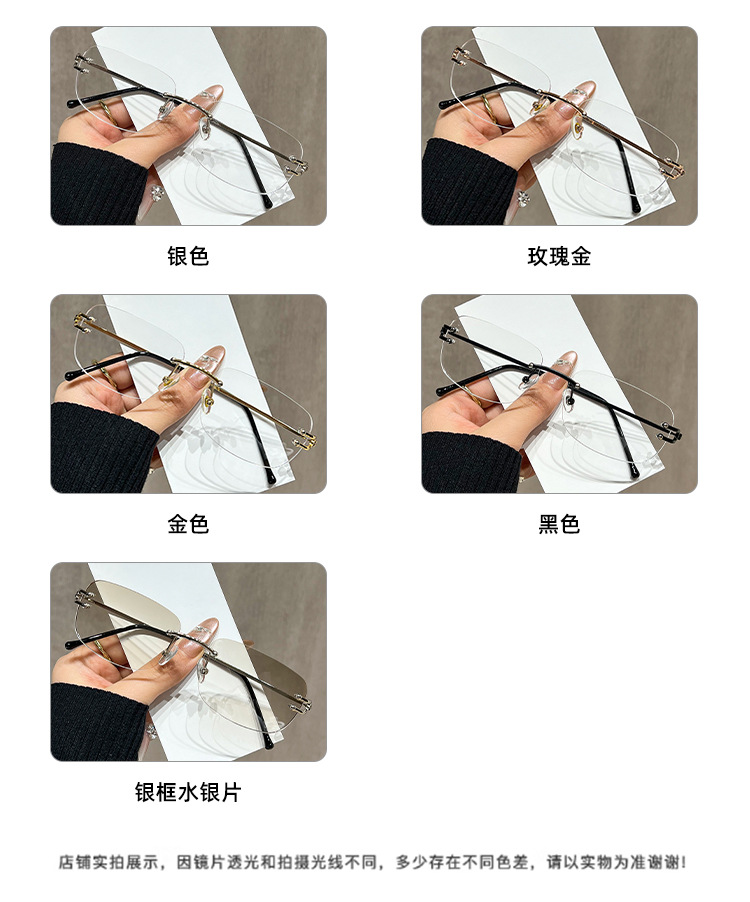 银色

玫瑰金

金色

黑色

银框水银片

店铺实拍展示，因镜片透光和拍摄光线不同，多少存在不同色差，请以实物为准谢谢！