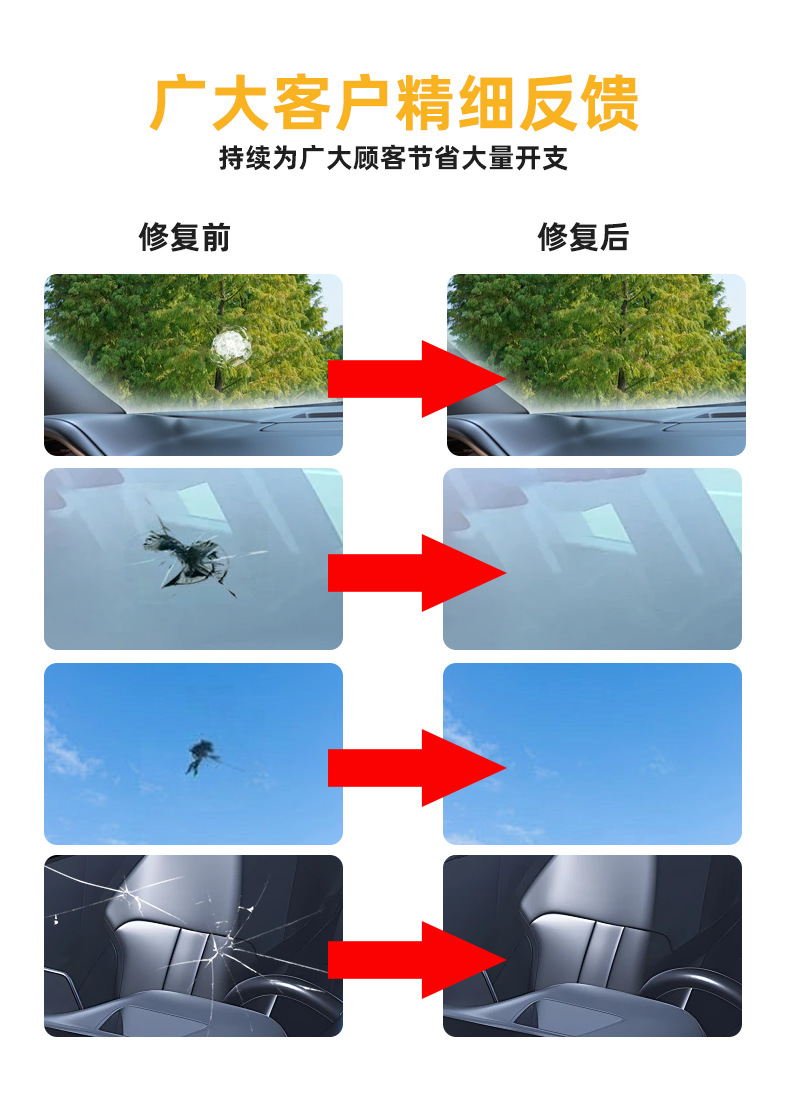 广大客户精细反馈

持续为广大顾客节省大量开支

修复前

修复后