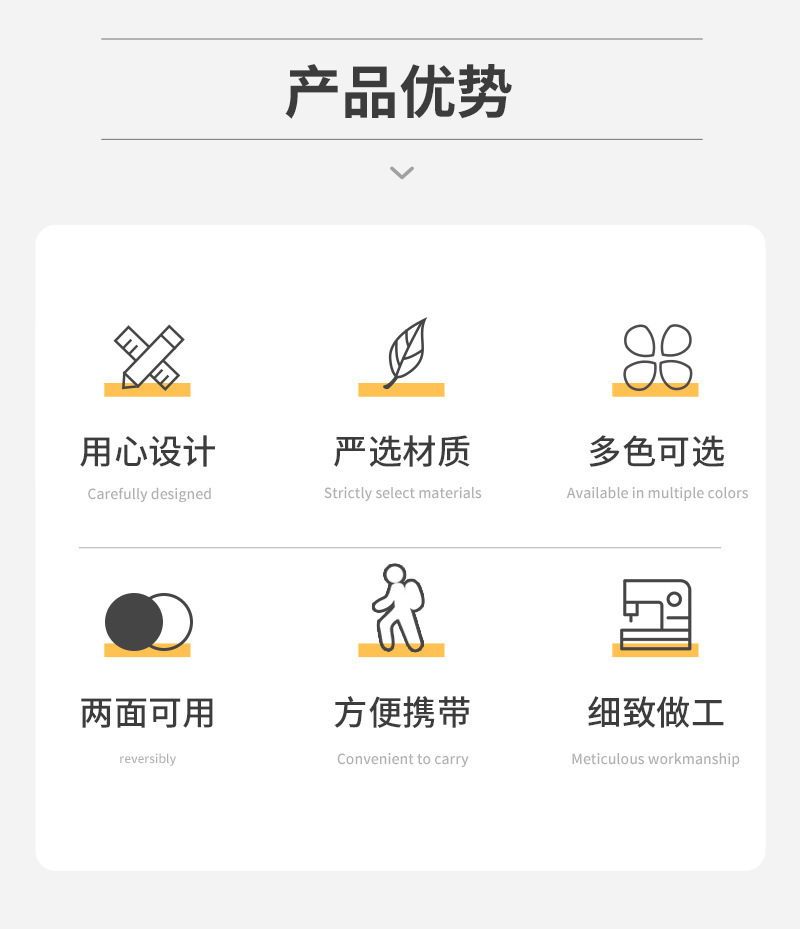 产品优势

用心设计
Carefully designed

严选材质
Strictly select materials

多色可选
Available in multiple colors

两面可用
reversibly

方便携带
Convenient to carry

细致做工
Meticulous workmanship