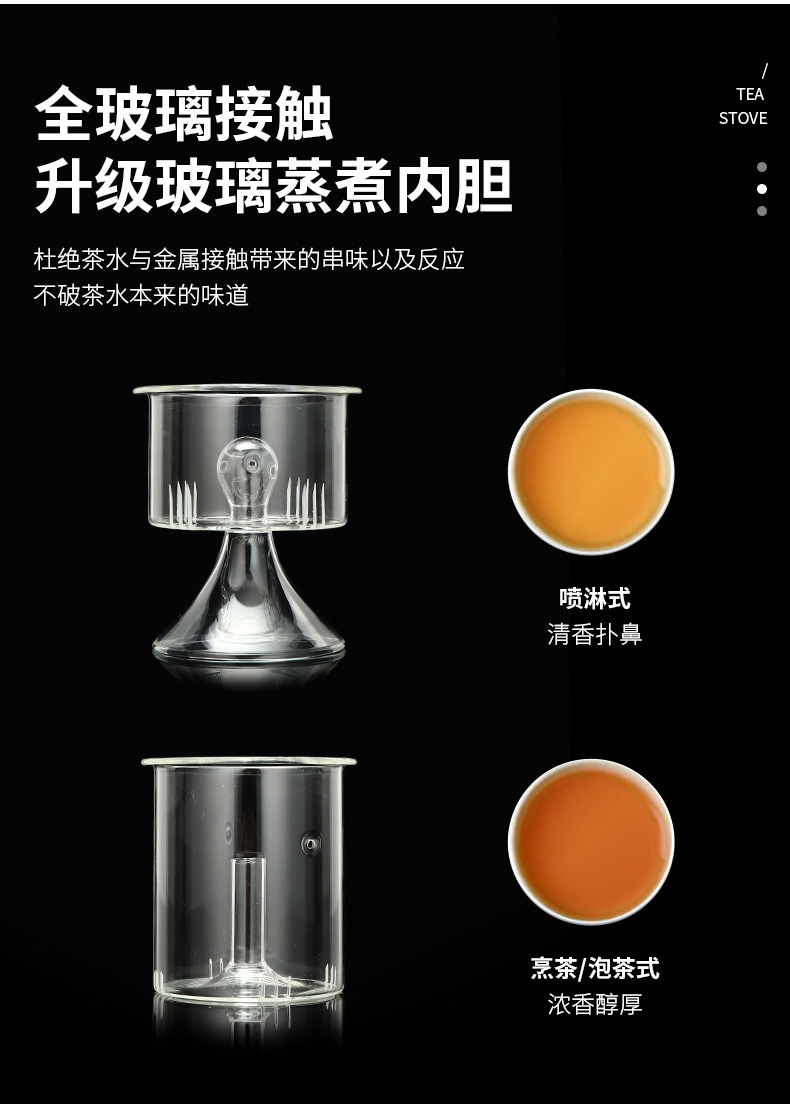 全玻璃接触
升级玻璃蒸煮内胆

/
TEA
STOVE

杜绝茶水与金属接触带来的串味以及反应
不破茶水本来的味道

喷淋式
清香扑鼻

烹茶/泡茶式
浓香醇厚