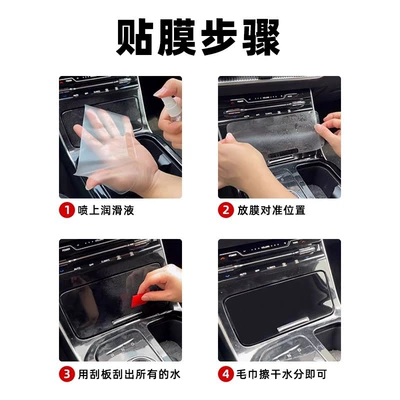 贴膜步骤

1 喷上润滑液

2 放膜对准位置

3 用刮板刮出所有的水

4 毛巾擦干水分即可