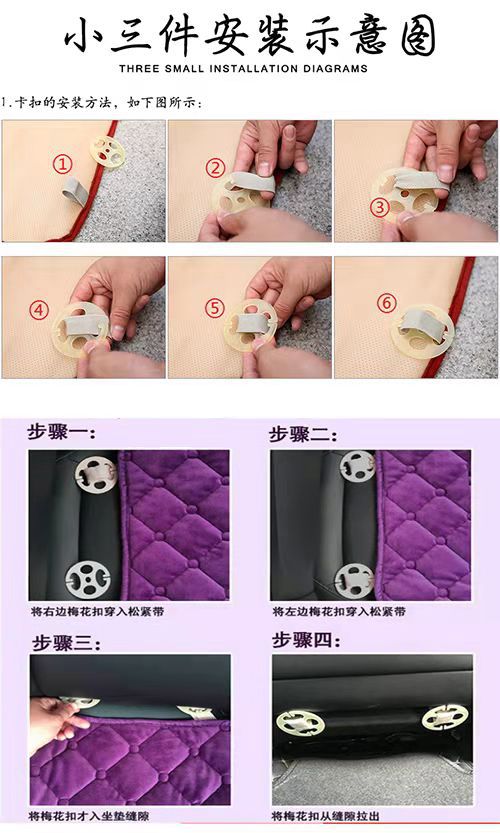 小三件安装示意图
THREE SMALL INSTALLATION DIAGRAMS

1.卡扣的安装方法，如下图所示：

①
②
③
④
⑤
⑥

步骤一：
将右边梅花扣穿入松紧带

步骤二：
将左边梅花扣穿入松紧带

步骤三：
将梅花扣才入坐垫缝隙

步骤四：
将梅花扣从缝隙拉出